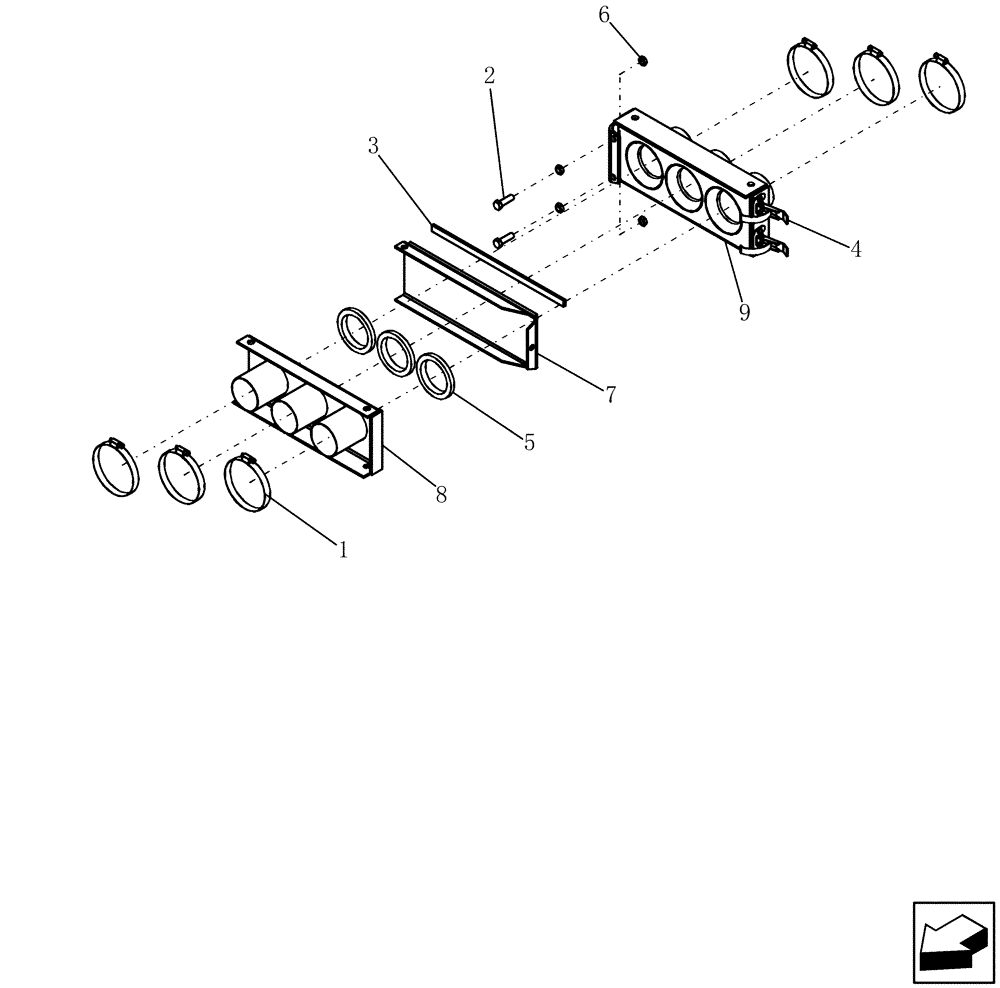 6
2
3
4
9
7
5
8
1