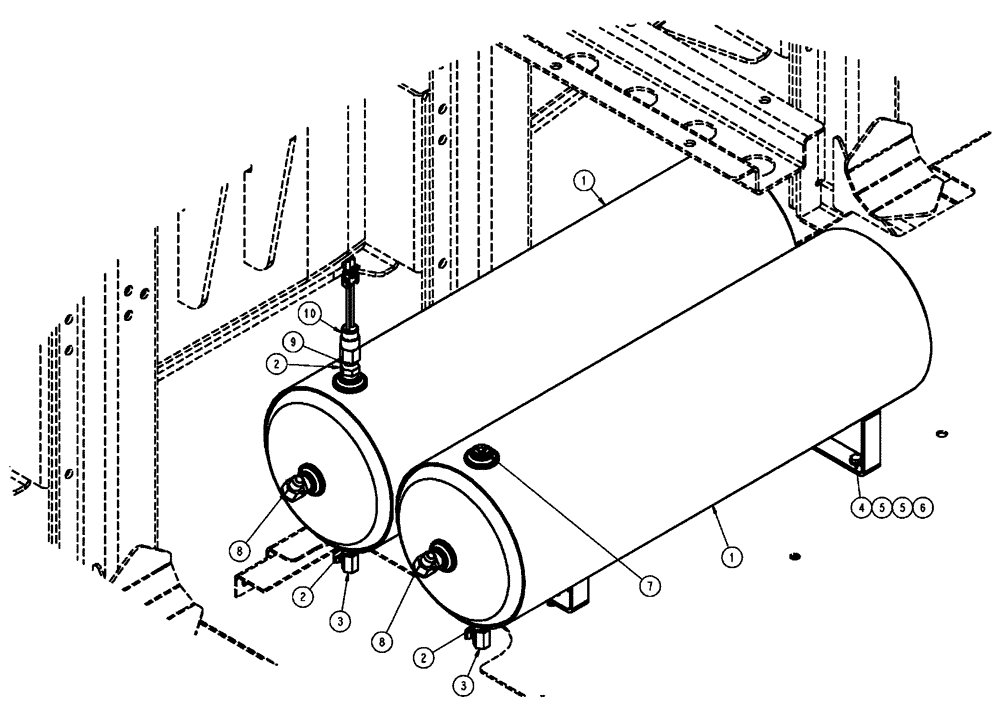 1
10
9
2
8
2
3
8
2
3
7
1
4 5 5 6