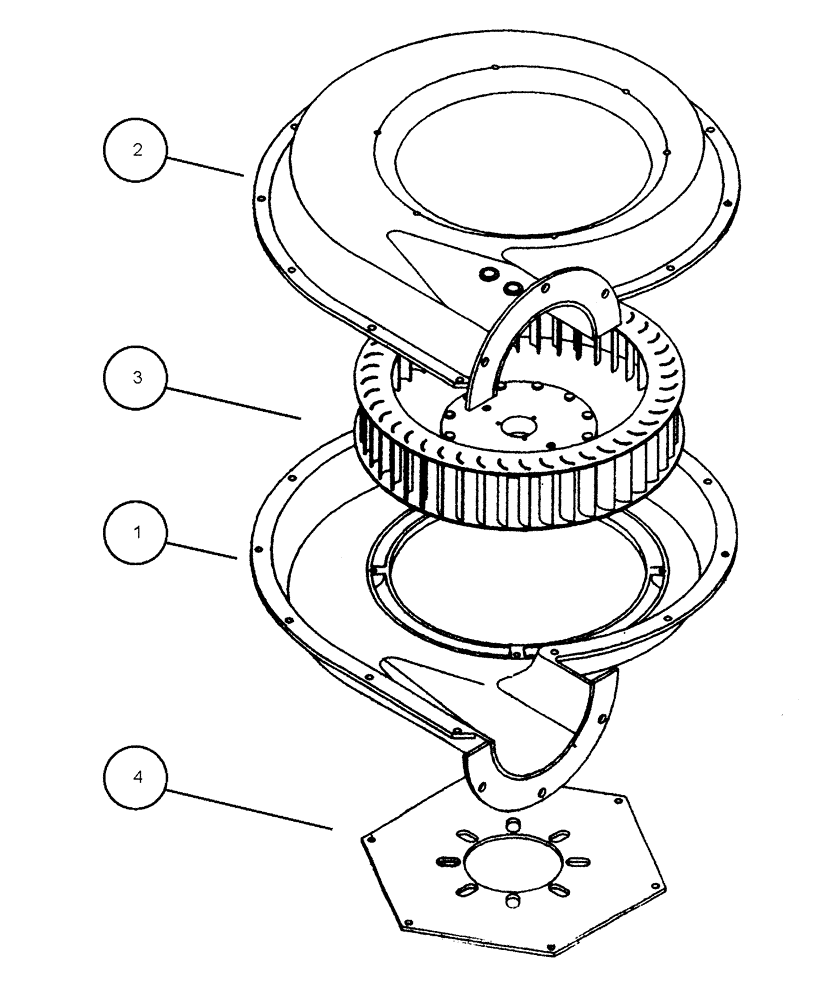 2

3

1

4