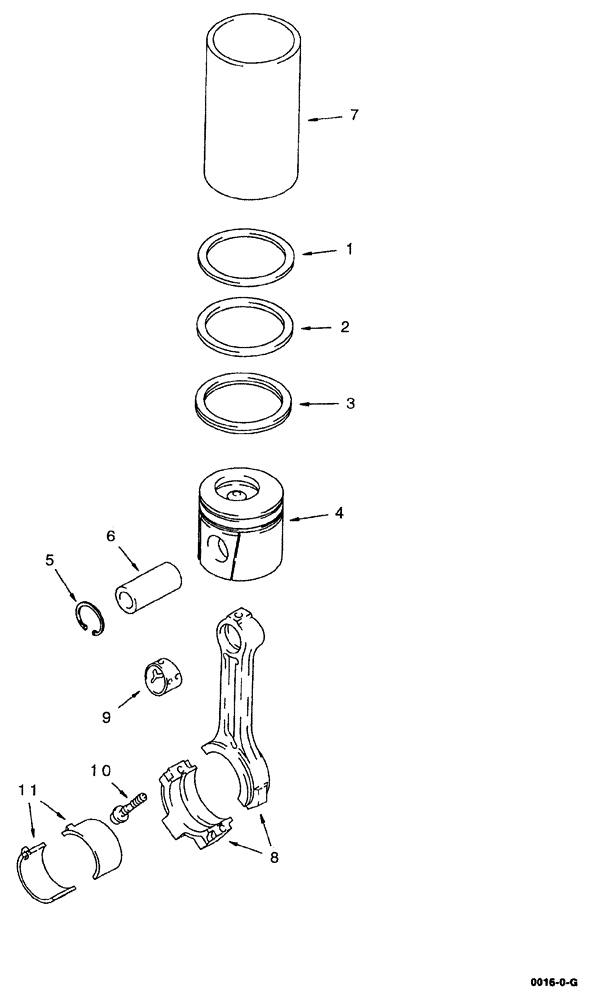 7
1
2
3
4
6
5
9
10
11
8
0016-0-G