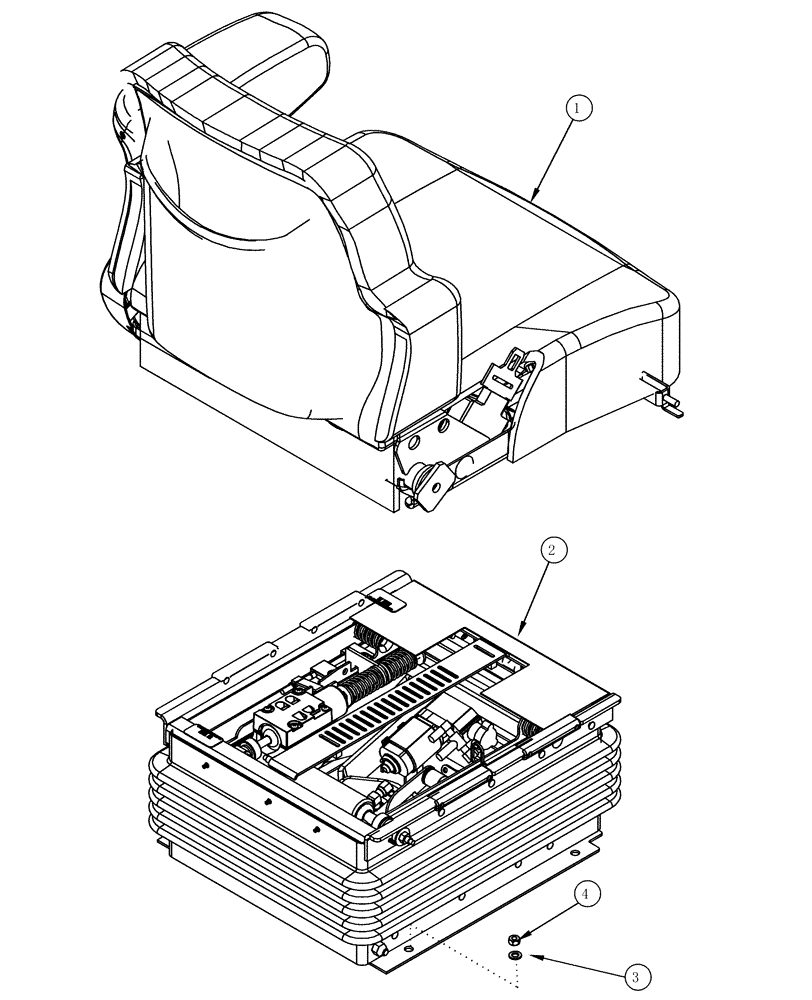 1
2
4
3