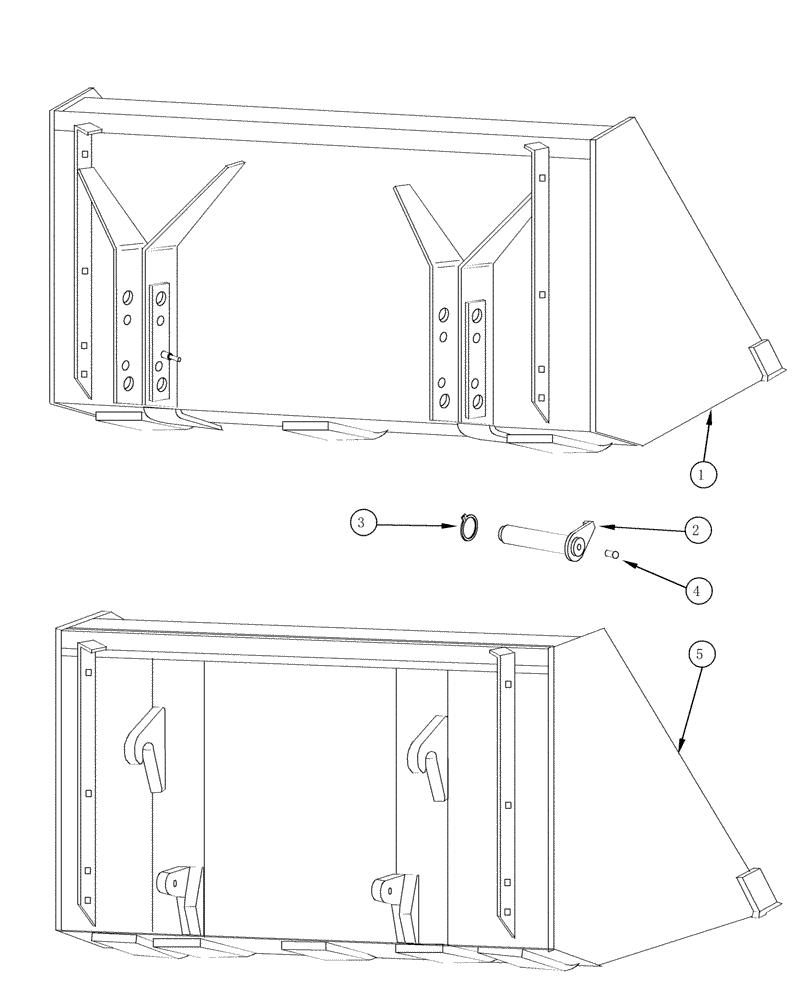 1
3
2
4
5