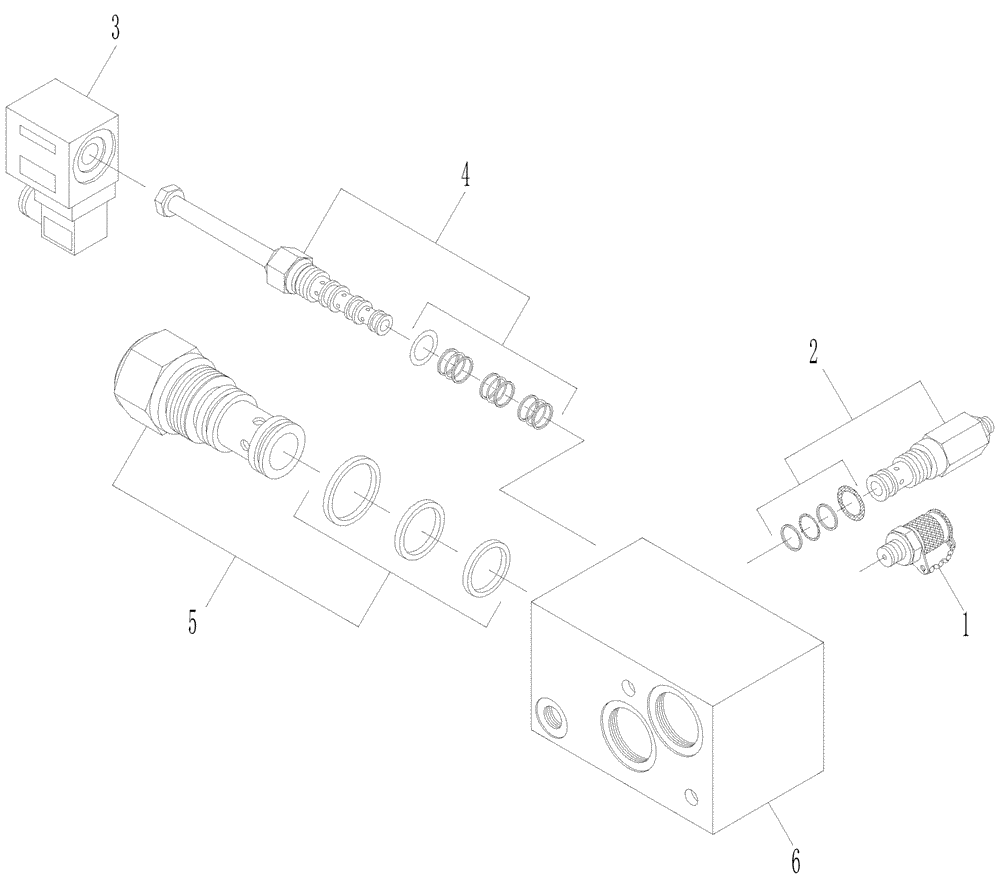 3
4
2
5
1
6