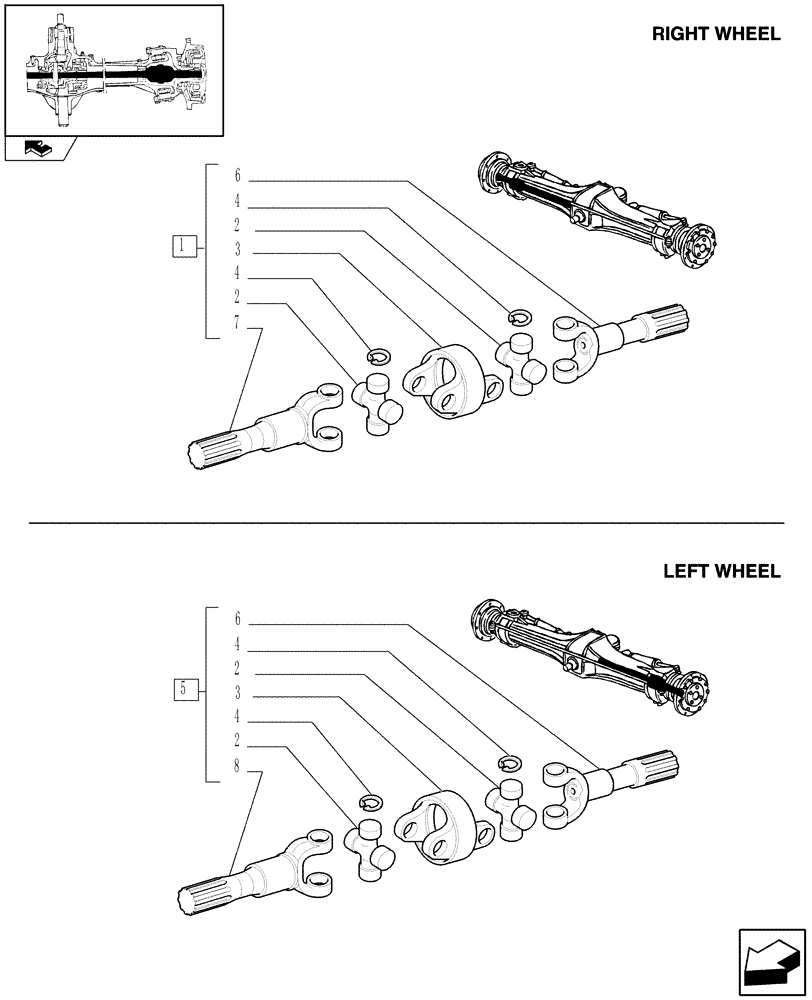 RIGHT WHEEL

1
6
4
2
3
4
2
7

LEFT WHEEL

5
6
4
2
3
4
2
8