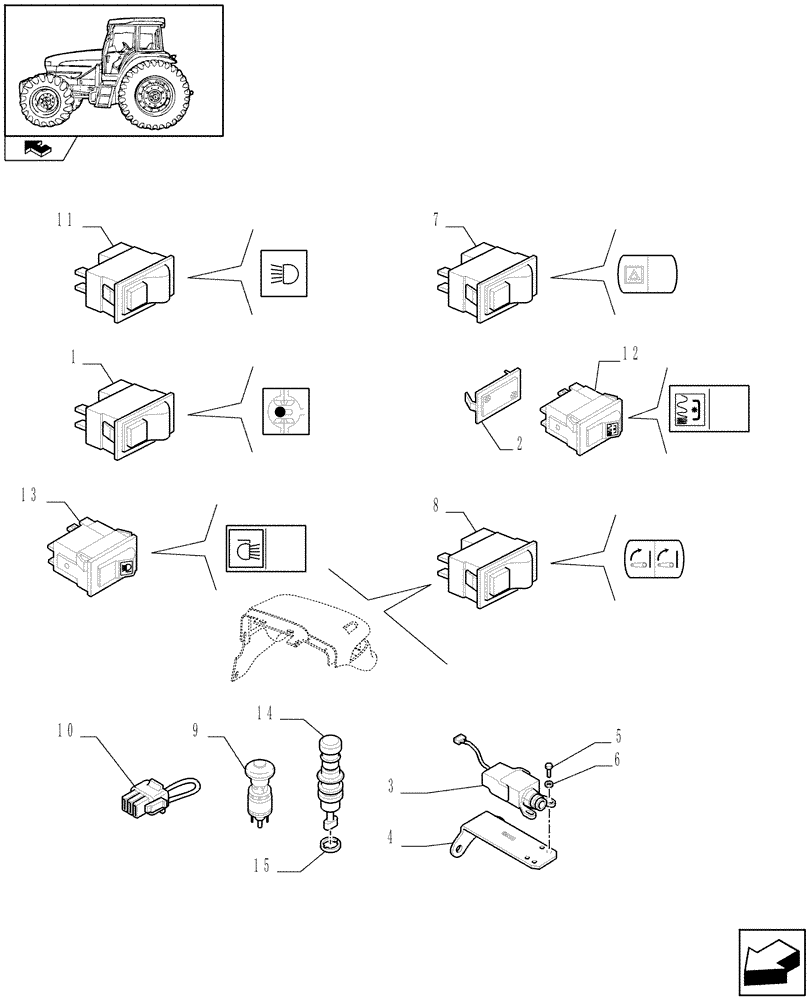 11
7
1
12
2
13
8
10
9
14
5
6
3
4
15