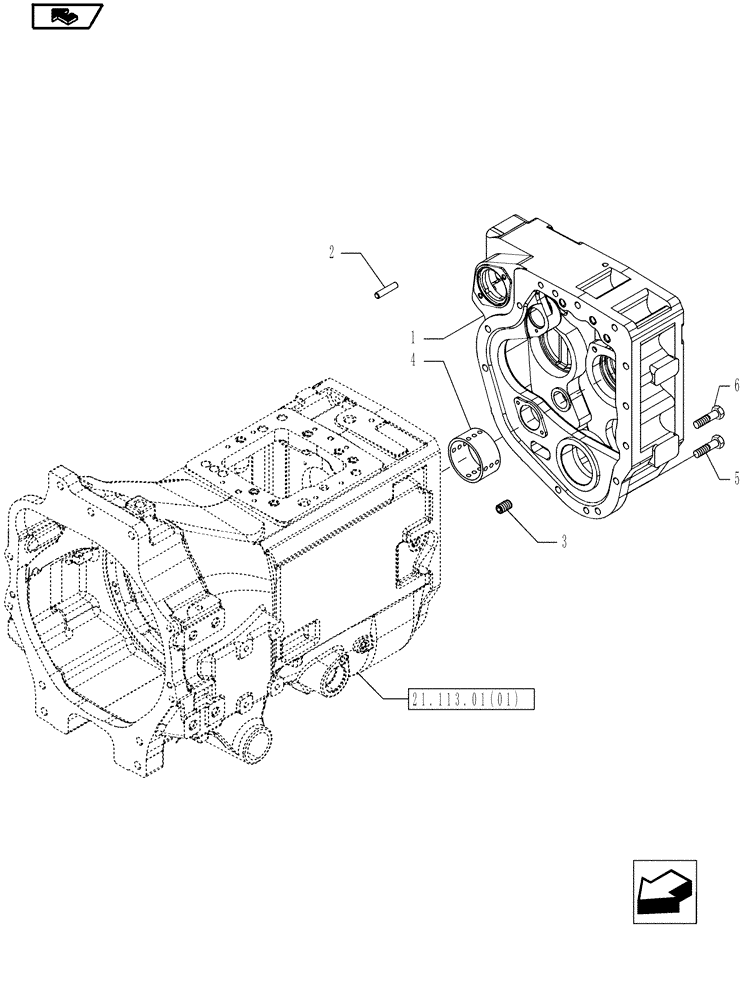 2
1
4
6
5
3
21.113.01(01)