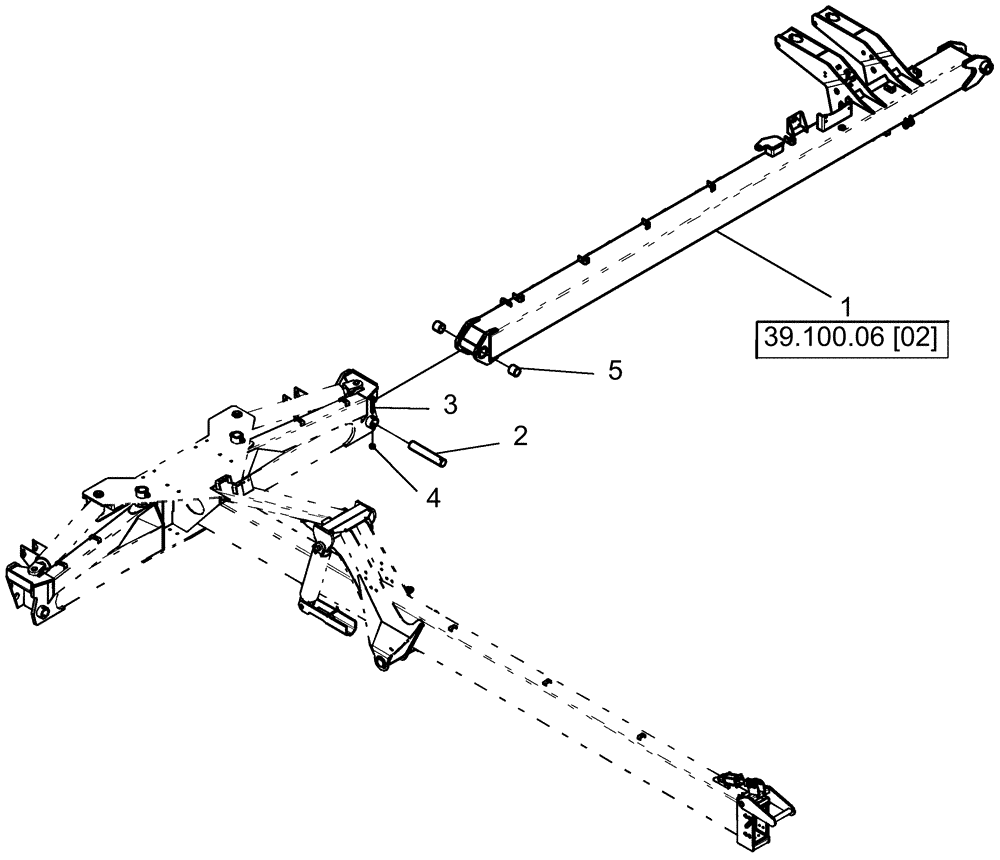 1
39.100.06 [02]
5
3
2
4