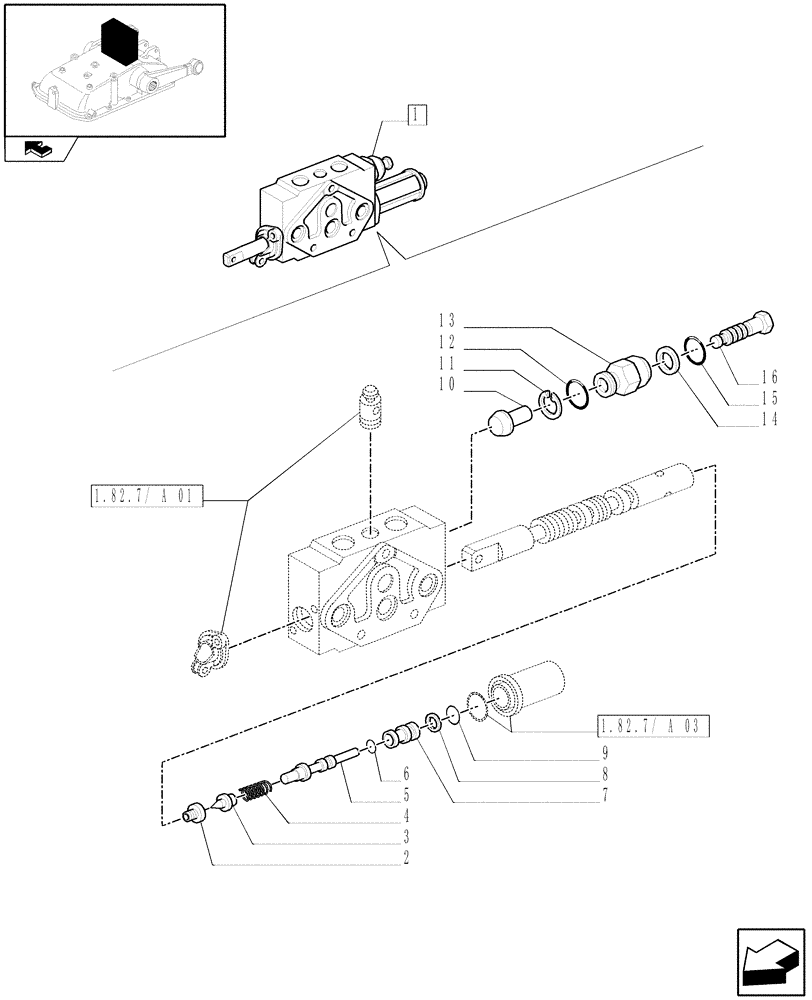 1

13
12
11
10

16
15
14

1.82.7/ A 01

1.82.7/ A 03

9
8
7
6
5
4
3
2