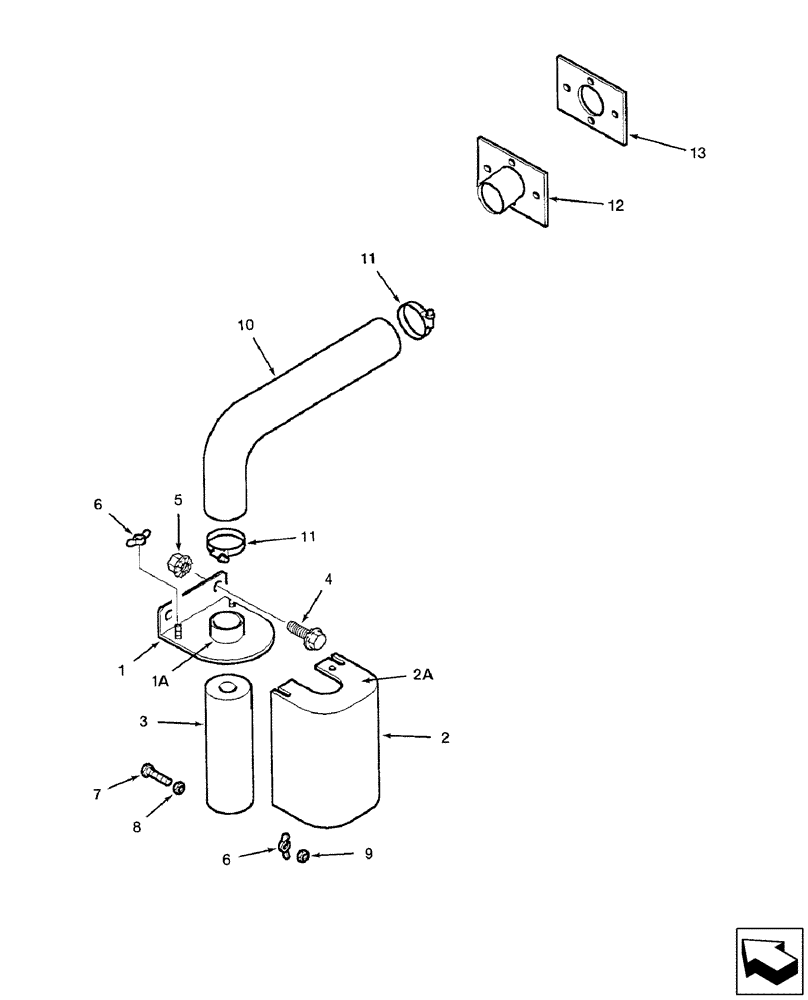 13
12
11
10
6
5
11
4
1
1A
2A
3
2
7
8
6
9