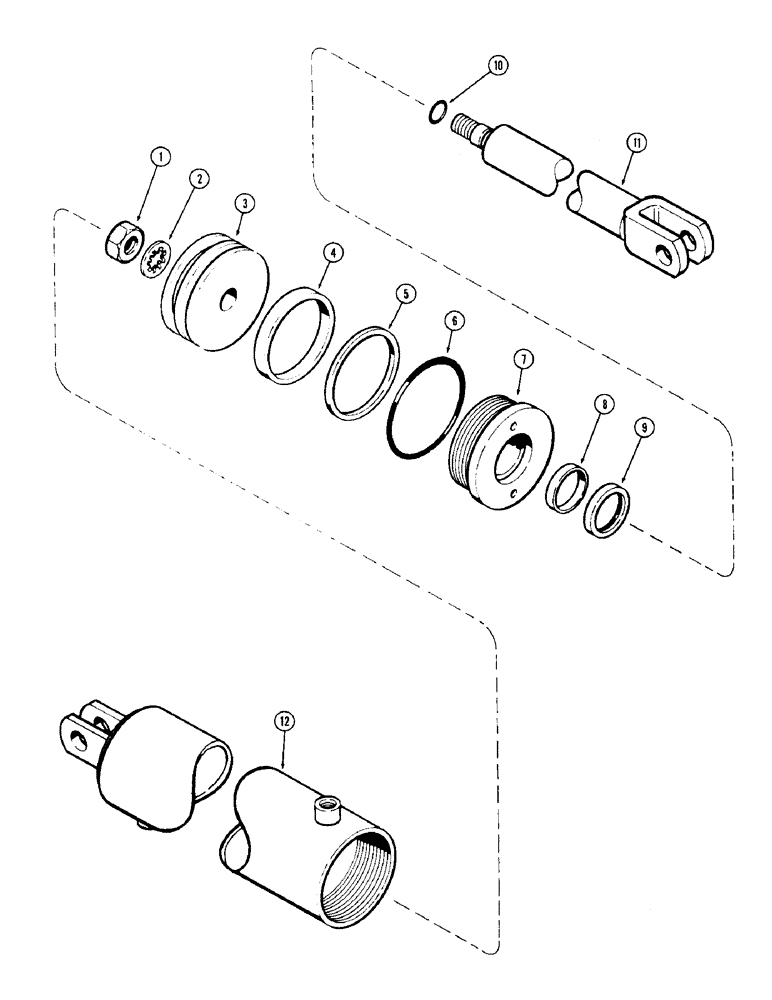 10
11
1
2
3
4
5
6
7
8
9
12