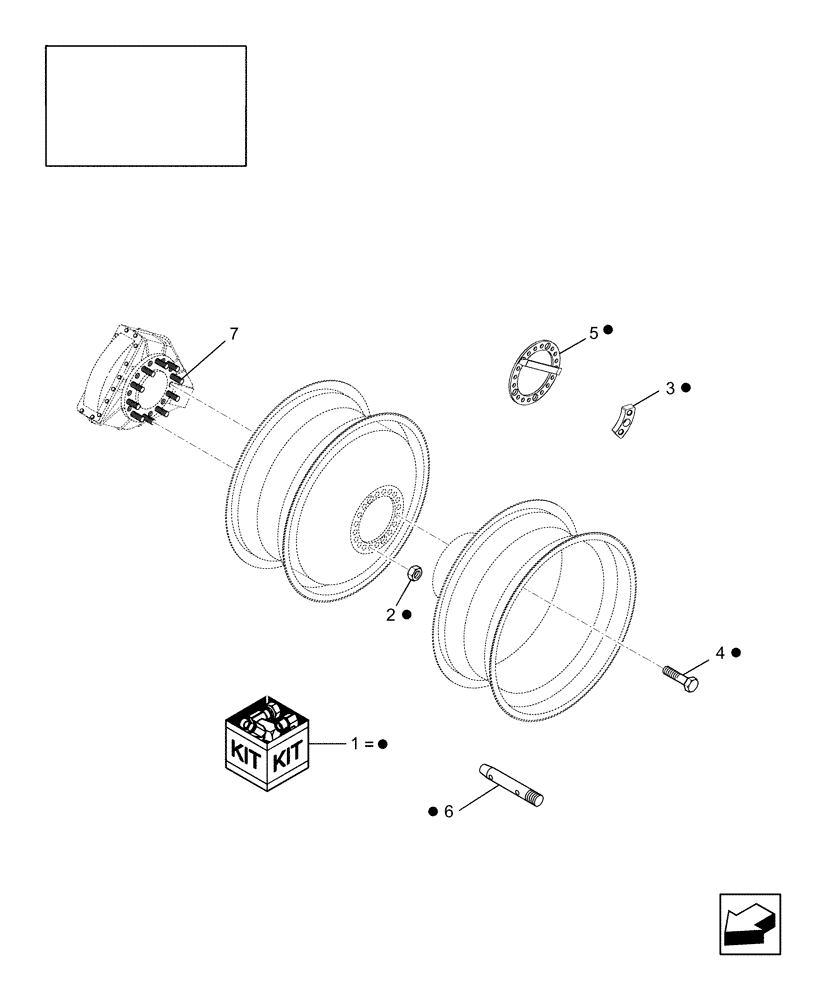 7

5 ●

3 ●

2 ●

4 ●

KIT KIT

1 = ●

● 6