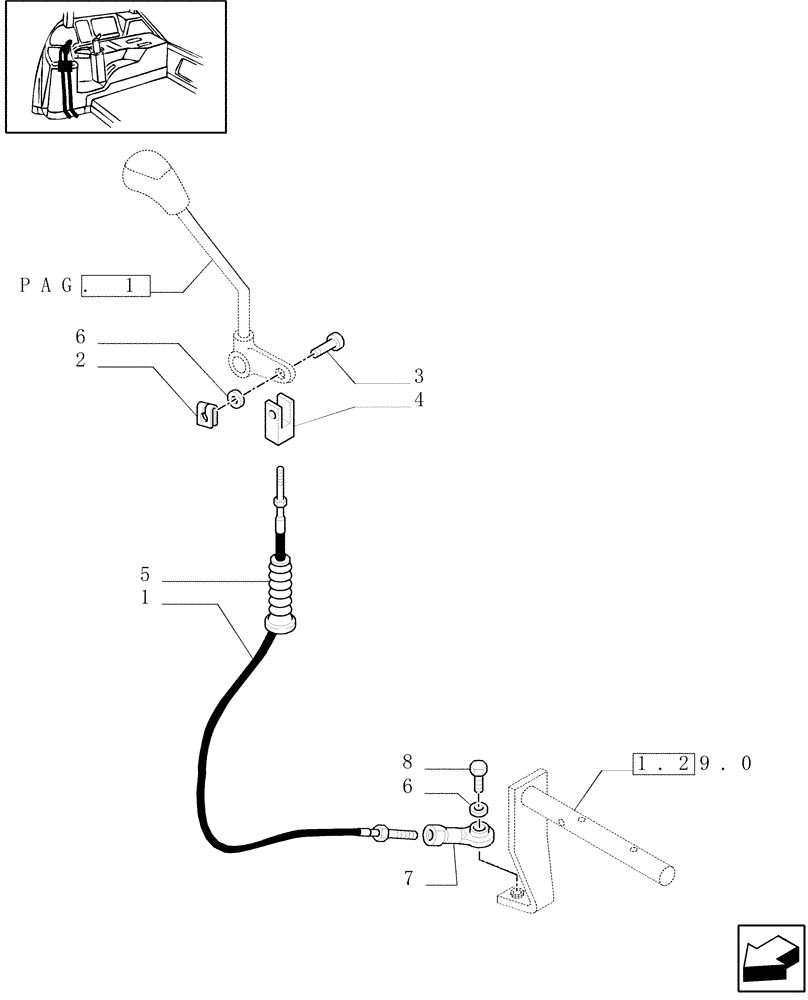 PAG. 1
6
2
3
4
5
1
8
6
7
1.29.0