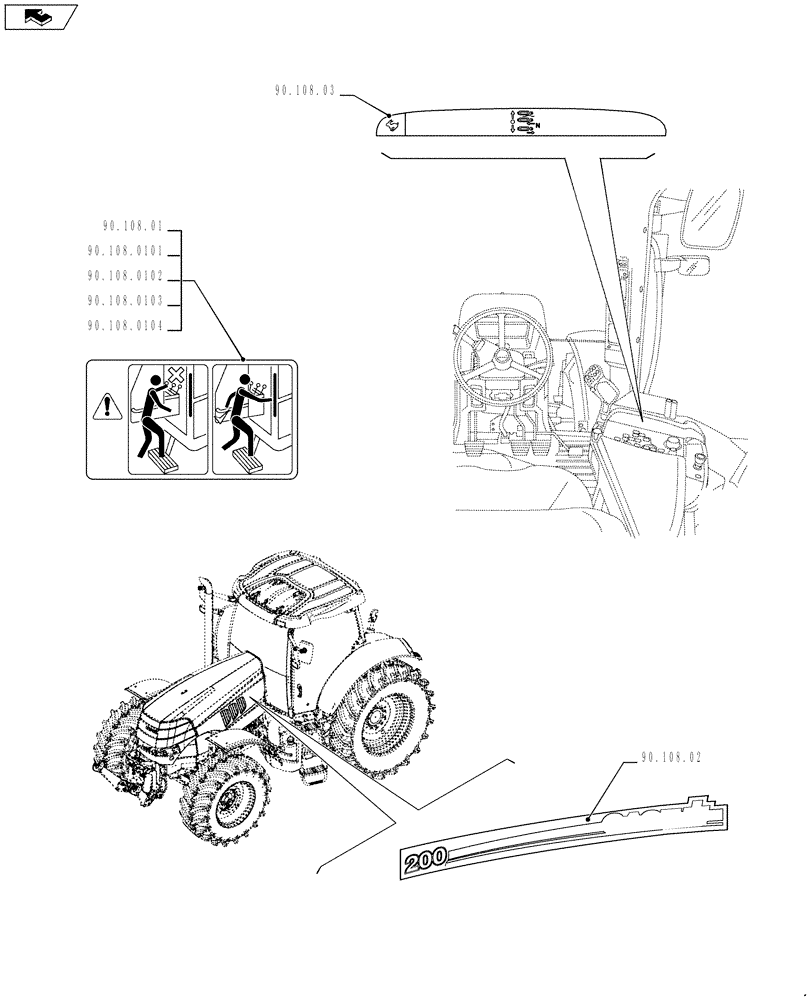 90.108.03

N

90.108.01
90.108.0101
90.108.0102
90.108.0103
90.108.0104

90.108.02

200