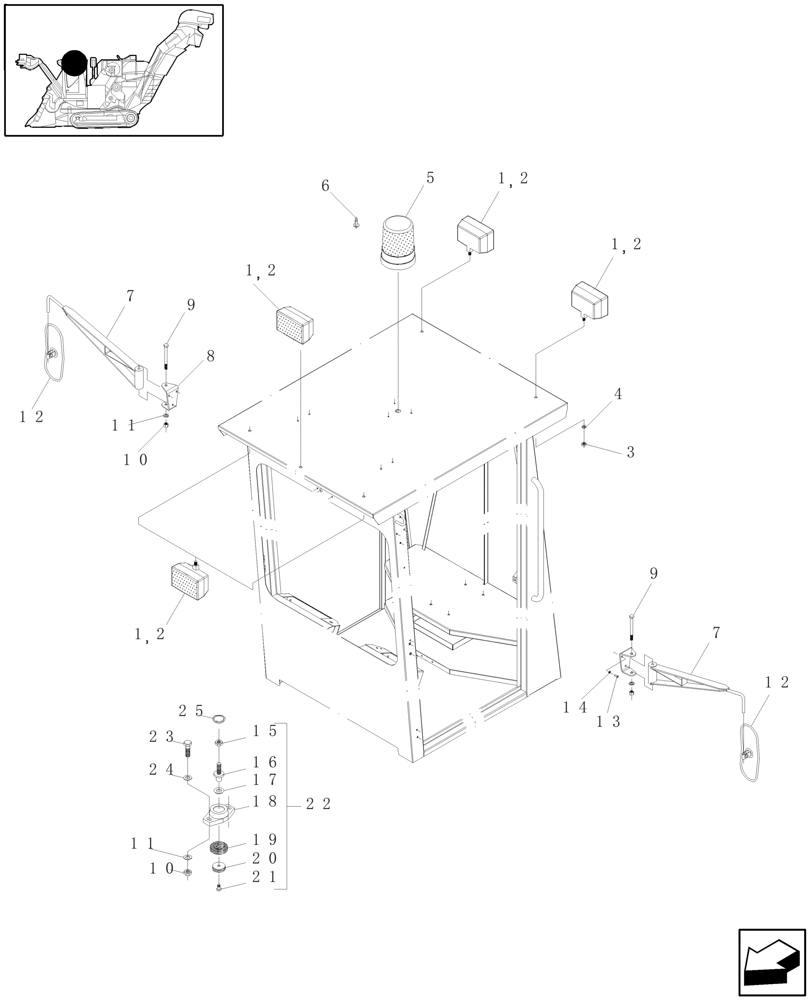 6
5
1, 2
1, 2
1, 2
7
9
8
12
11
10
4
3
1, 2
9
7
12
14
13
25
23
15
16
24
17
18
22
11
19
10
20
21