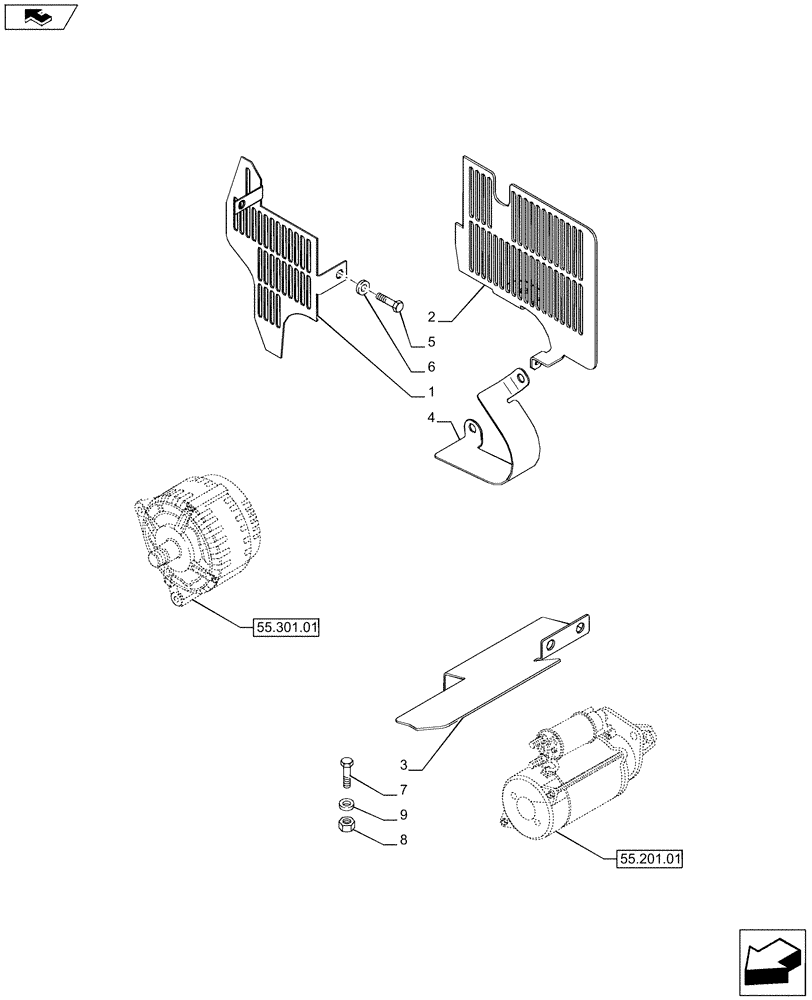 2
5
6
1
4
55.301.01
3
7
9
8
55.201.01