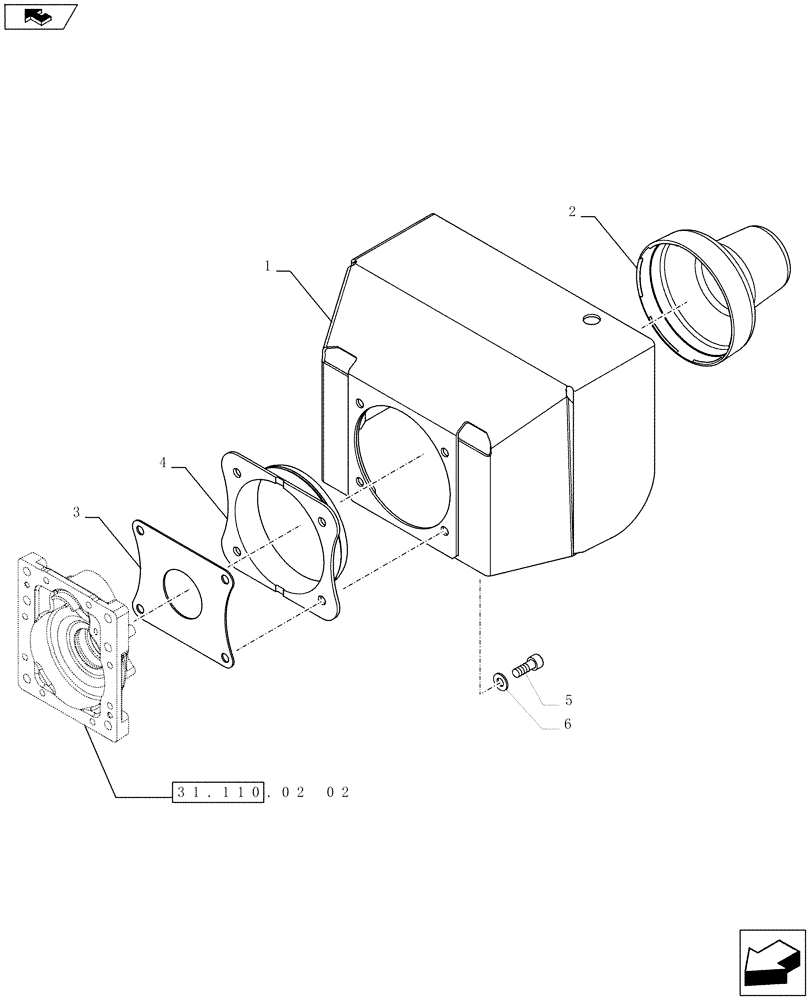 2

1

4

3

5

6

31.110.02 02