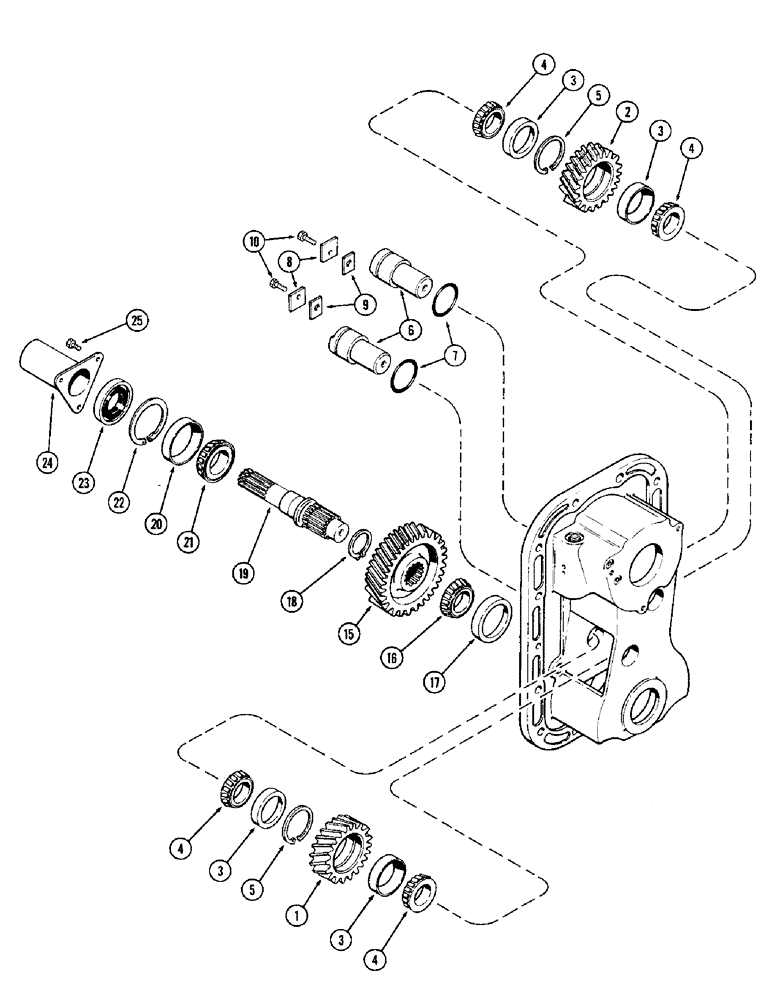 4
3
5
2
3
4
10
8
9
6
7
25
24
23
22
20
21
19
18
15
16
17
4
3
5
1
3
4