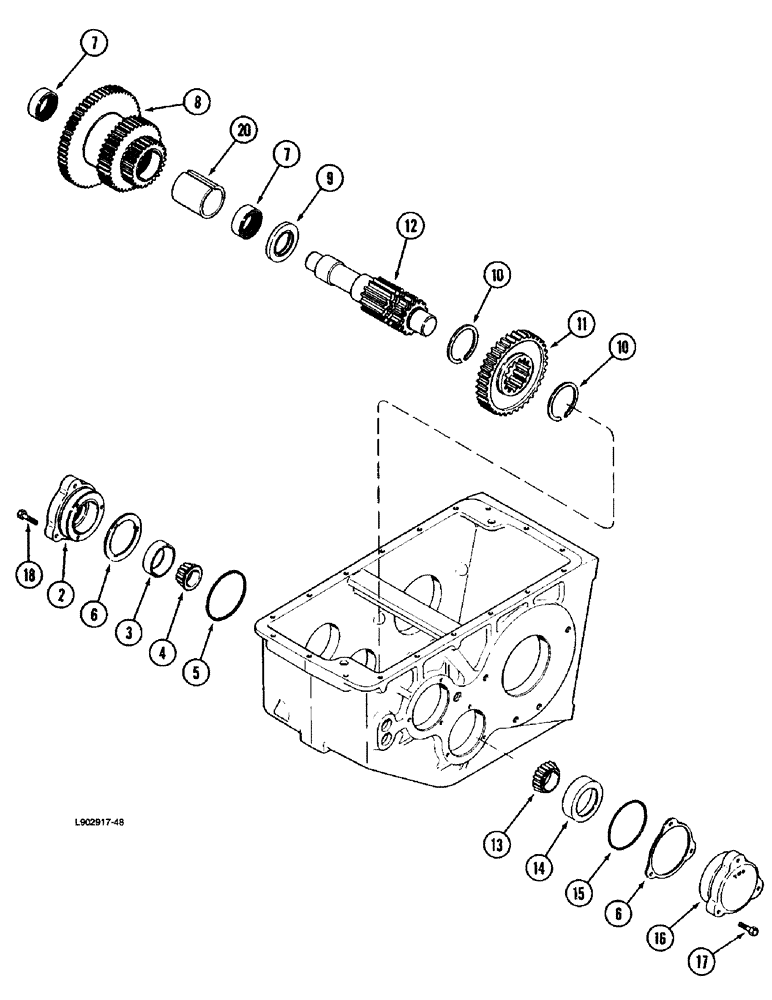 7
8
20
7
9
12
10
11
10
18
2
6
3
4
5
L902917-48
13
14
15
6
16
17