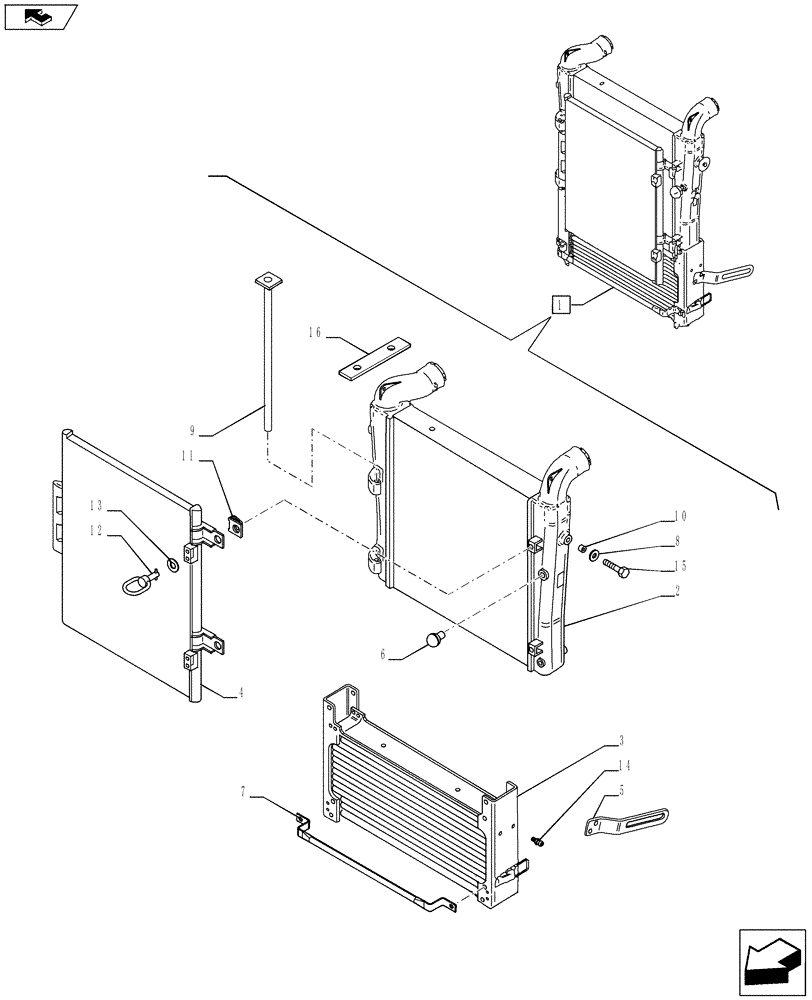 1
16
9
11
13
12
10
8
15
2
6
4
3
14
5
7