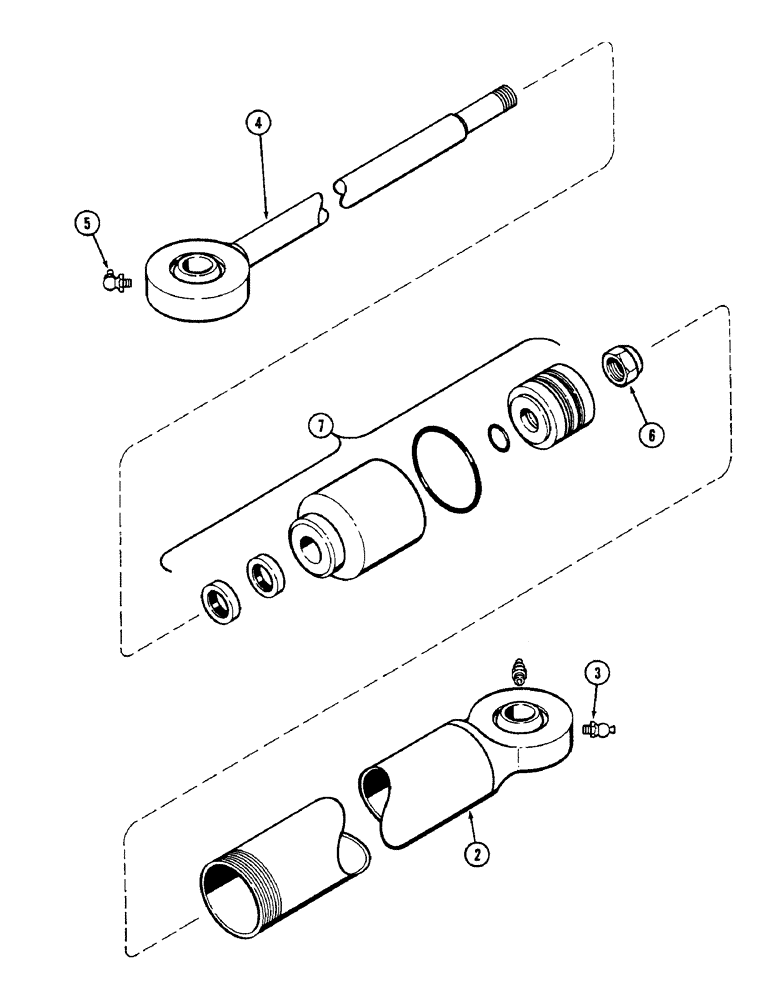 4
5
7
6
3
2