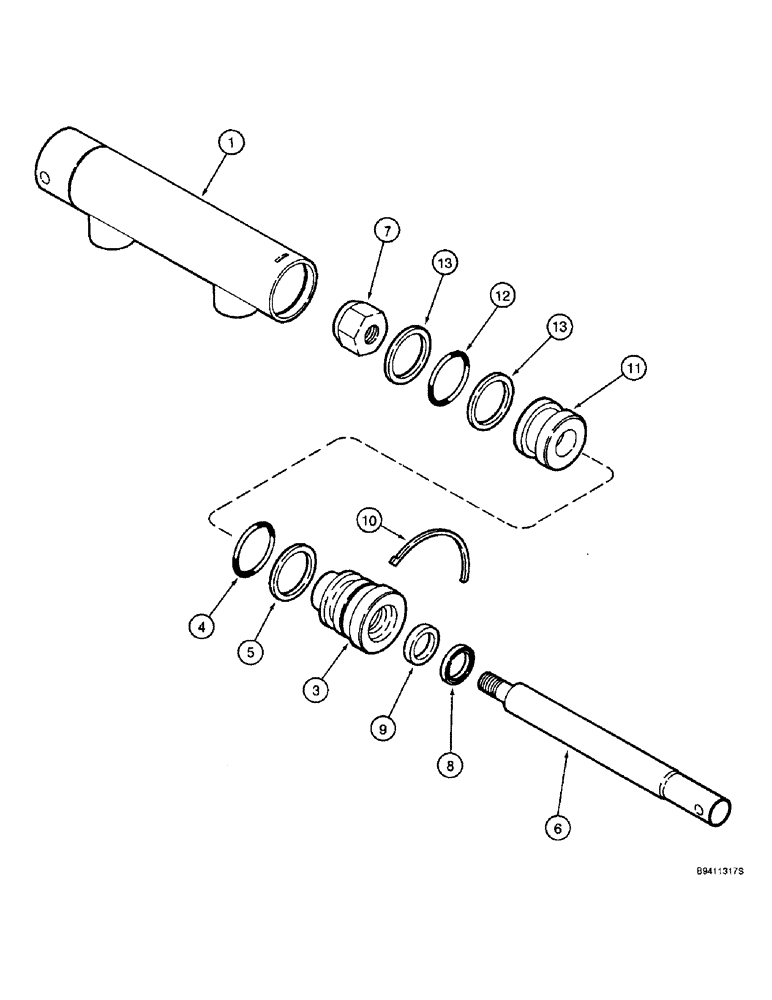 1
7
13
12
13
11
10
4
5
3
9
8
6
B9411317S