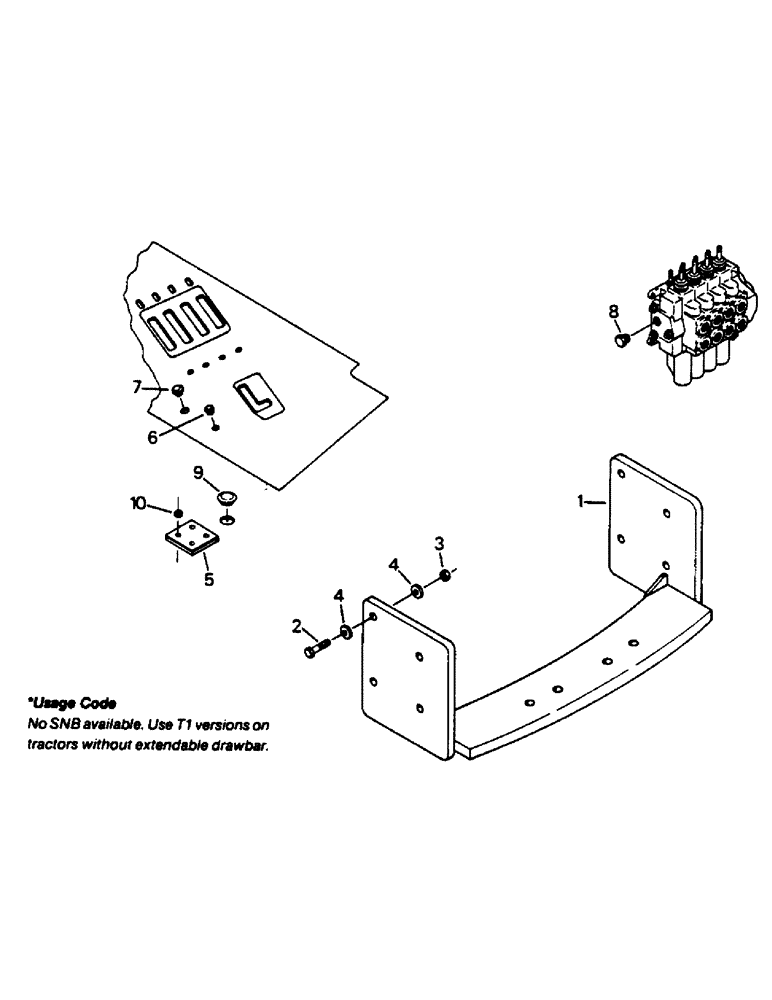 8

7

6

9

10

5

1

3

4

4

2

*Usage Code
No SNB available. Use T1 versions on tractors without extendable drawbar.