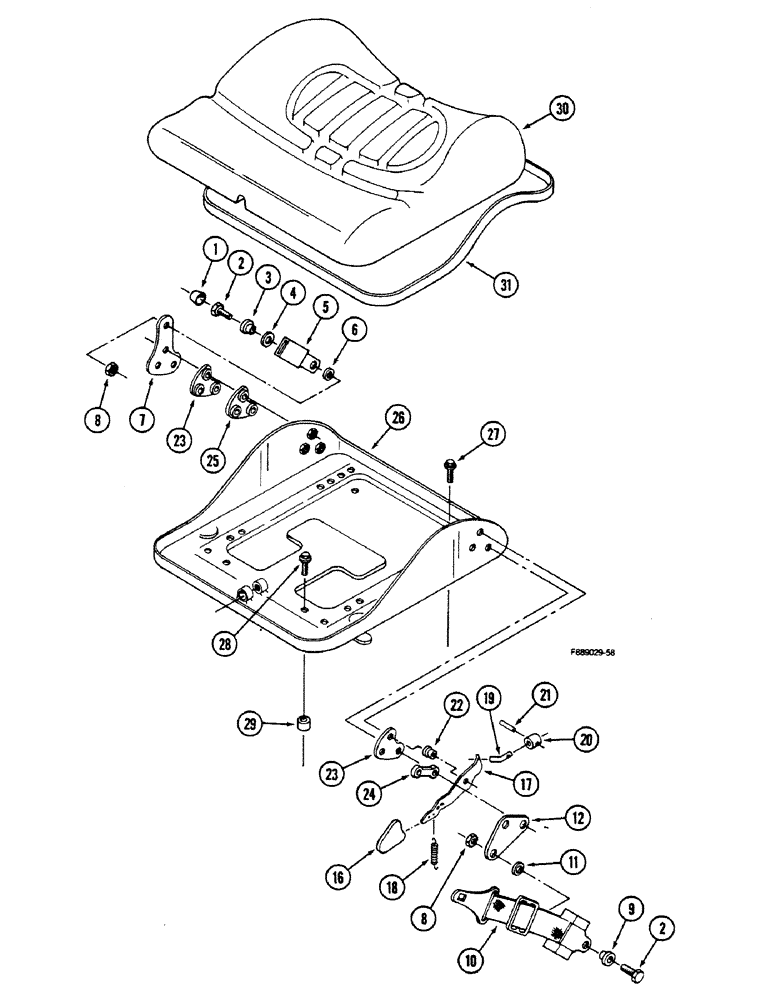 30
31
1
2
3
4
5
6
8
7
23
25
26
27
28
F889029-58
29
22
19
21
20
23
24
17
12
11
16
18
8
10
9
2