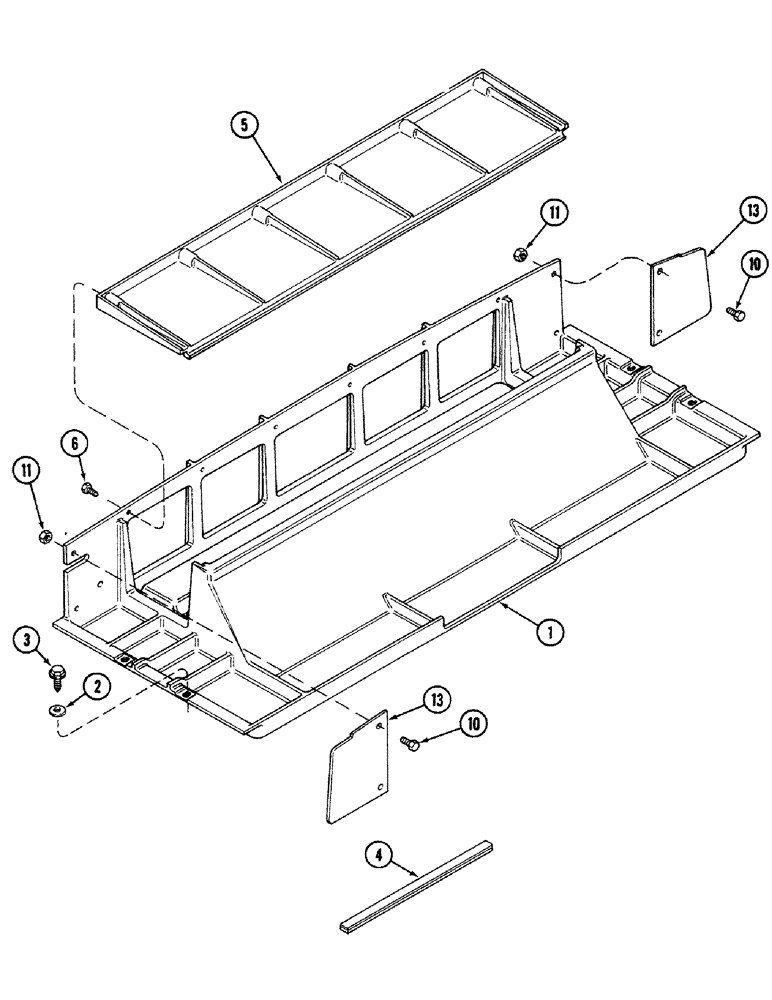 5
11
13
10
6
11
1
3
2
13
10
4