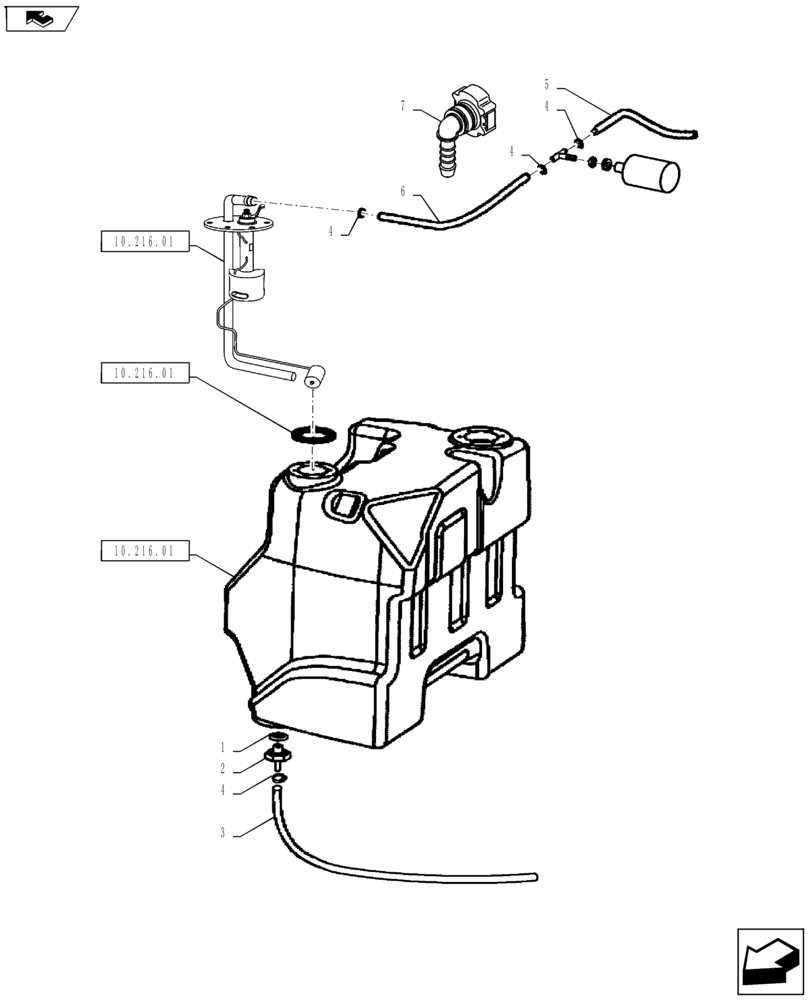 7
5
4
4
6
4
10.216.01
10.216.01
10.216.01
1
2
4
3