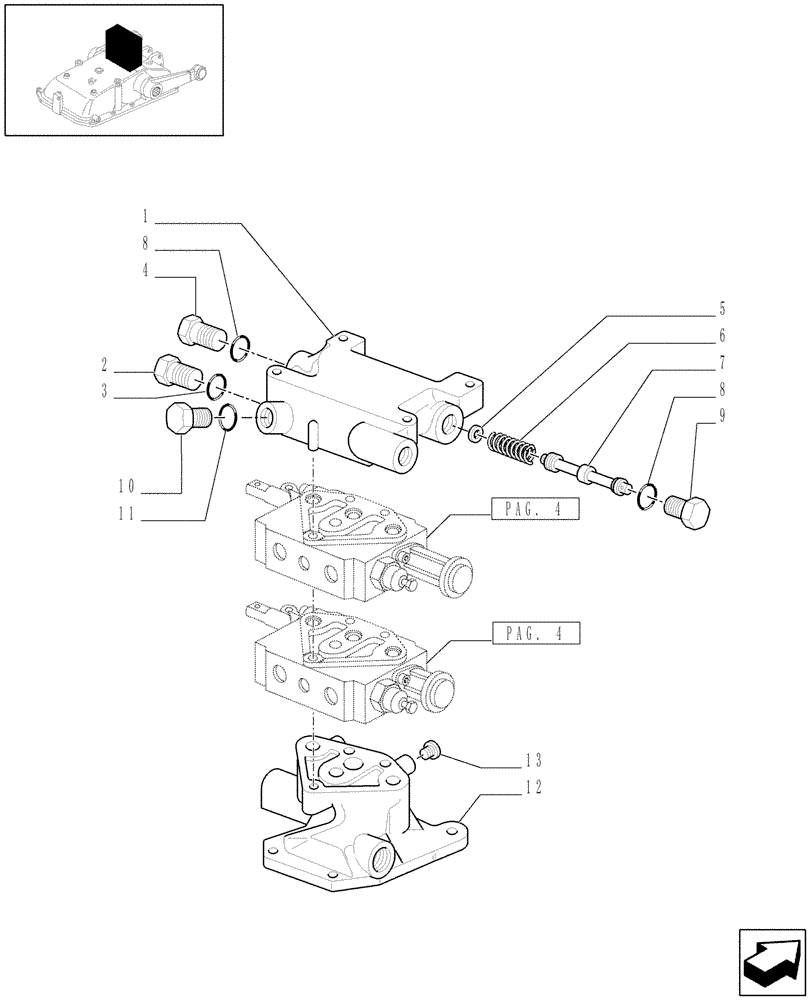 1
8
4
2
3
10
11
5
6
7
8
9
PAG. 4
PAG. 4
13
12