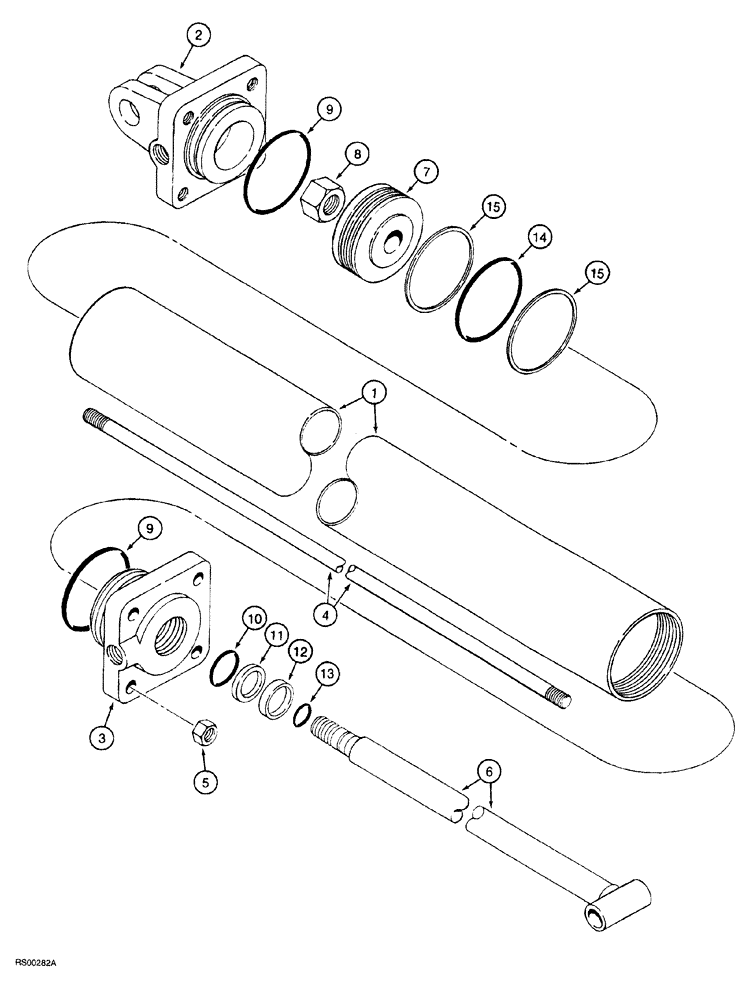 2
9
8
7
15
14
15
1
9
4
10
11
12
13
3
5
6
RS00282A