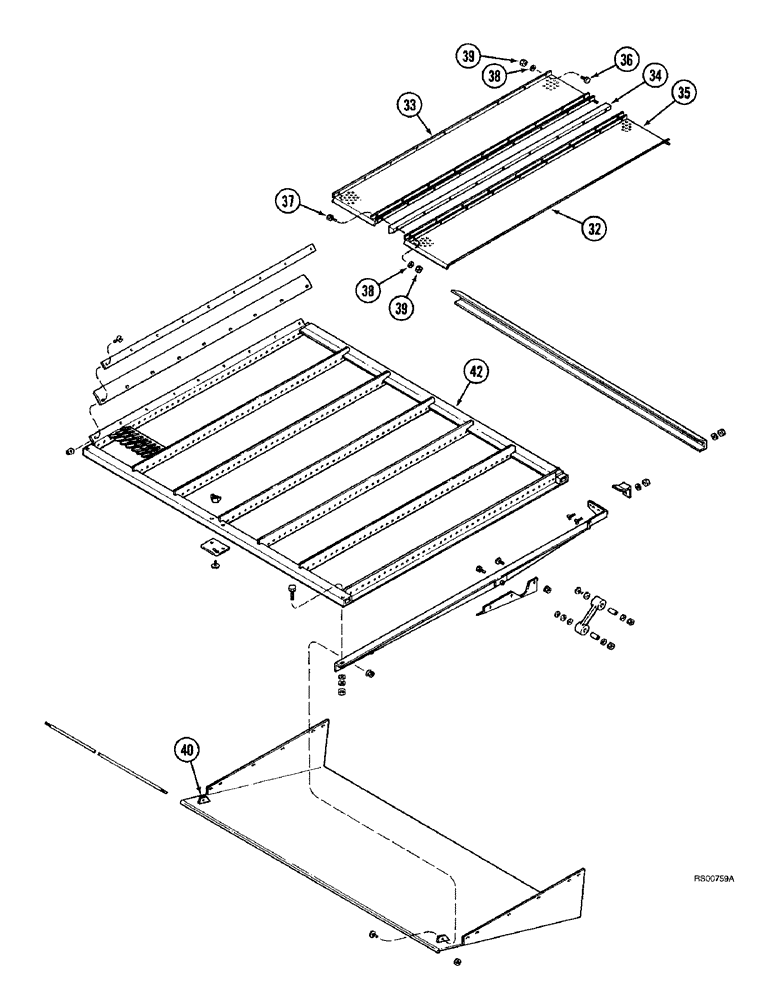 39
38
36
34
35
33
37
32
38
39
42
40
RS00759A