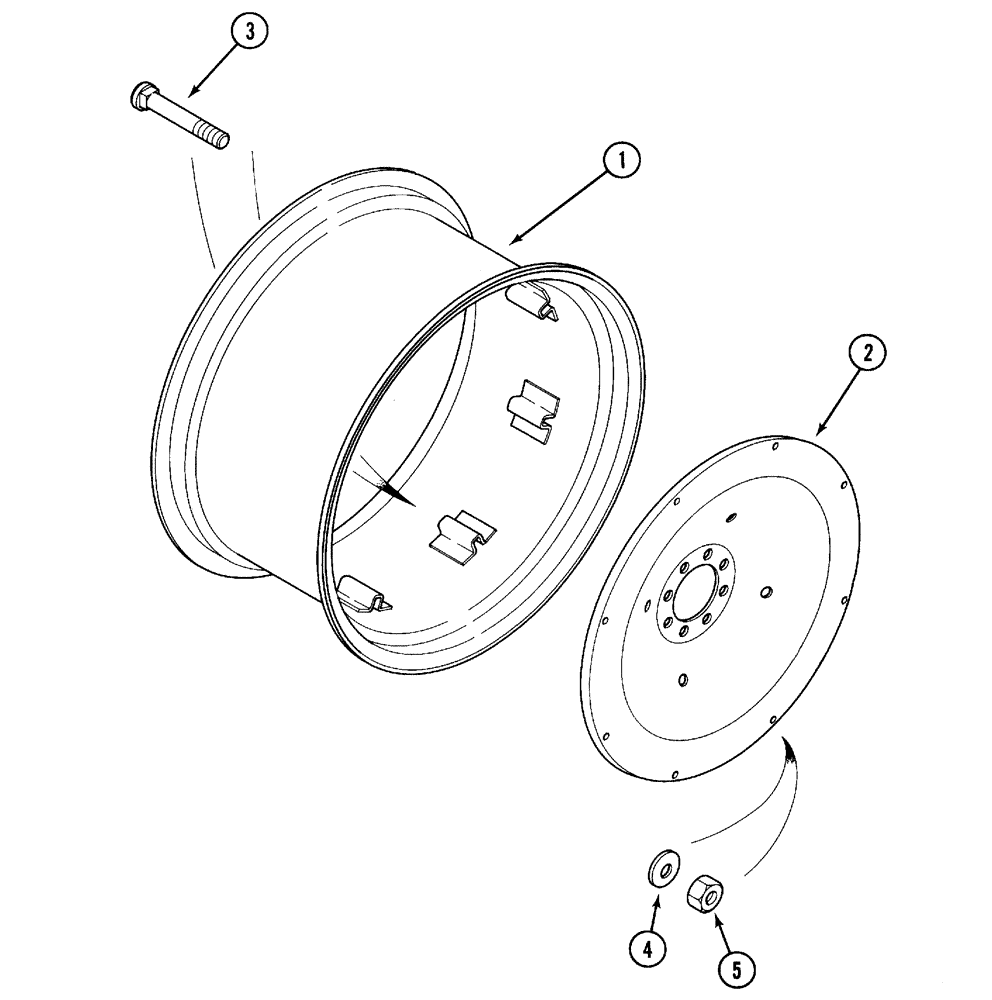 3
1
2
4
5