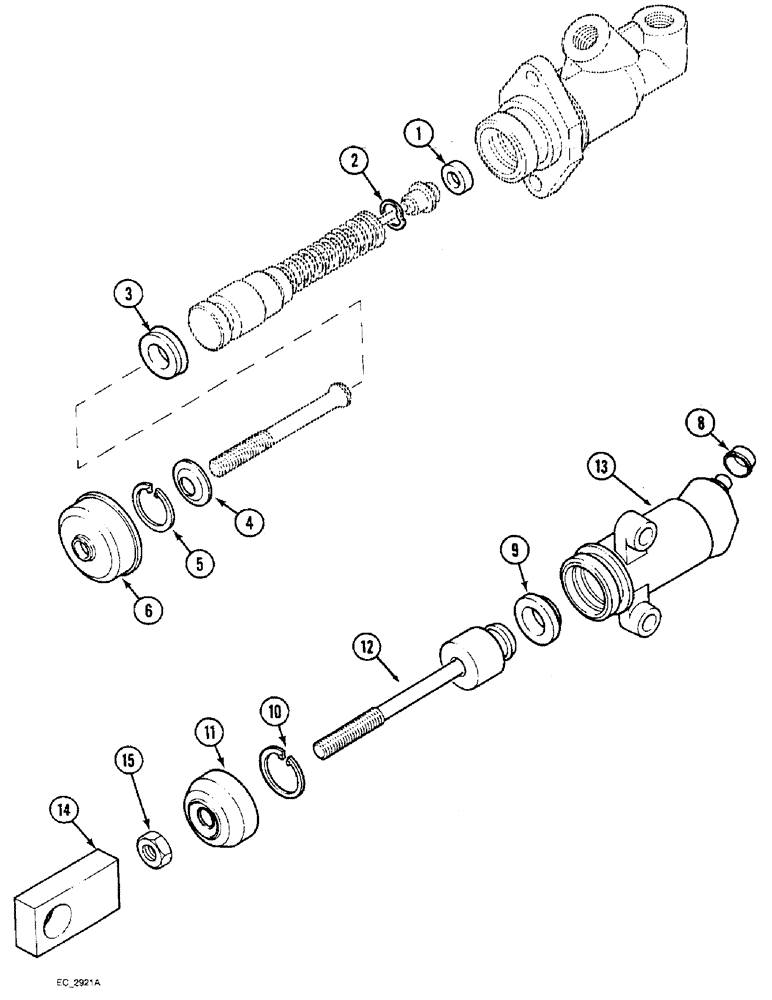 1
2
3
4
5
6
8
13
9
12
10
11
15
14
EC_2921A