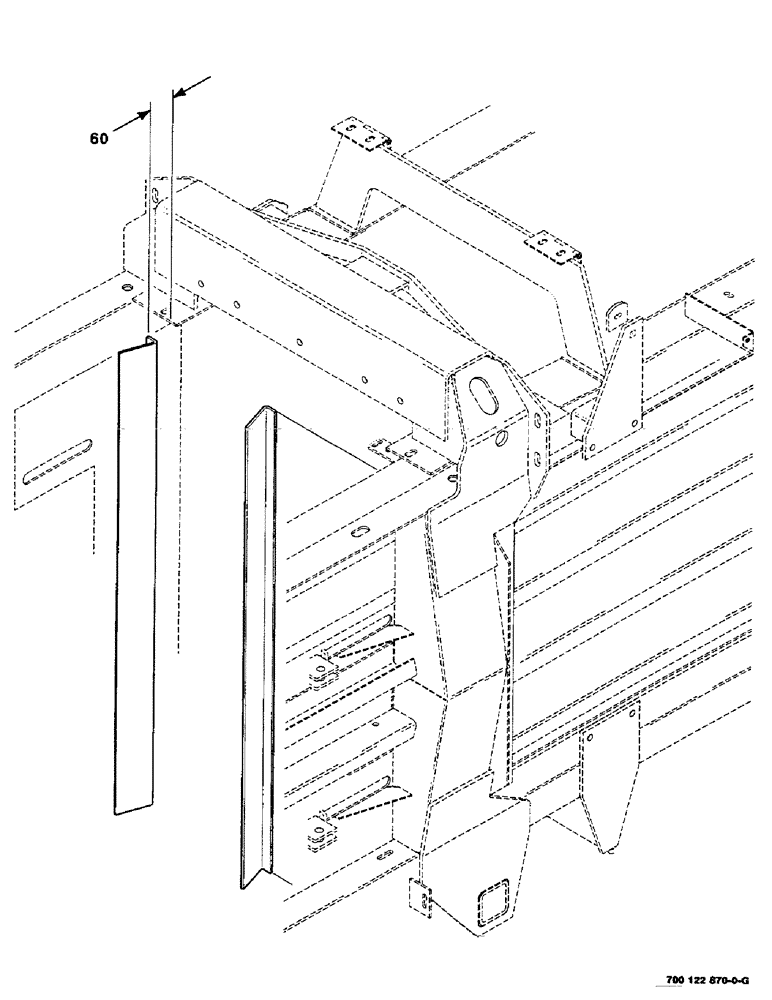 60

700 122 870-0-G