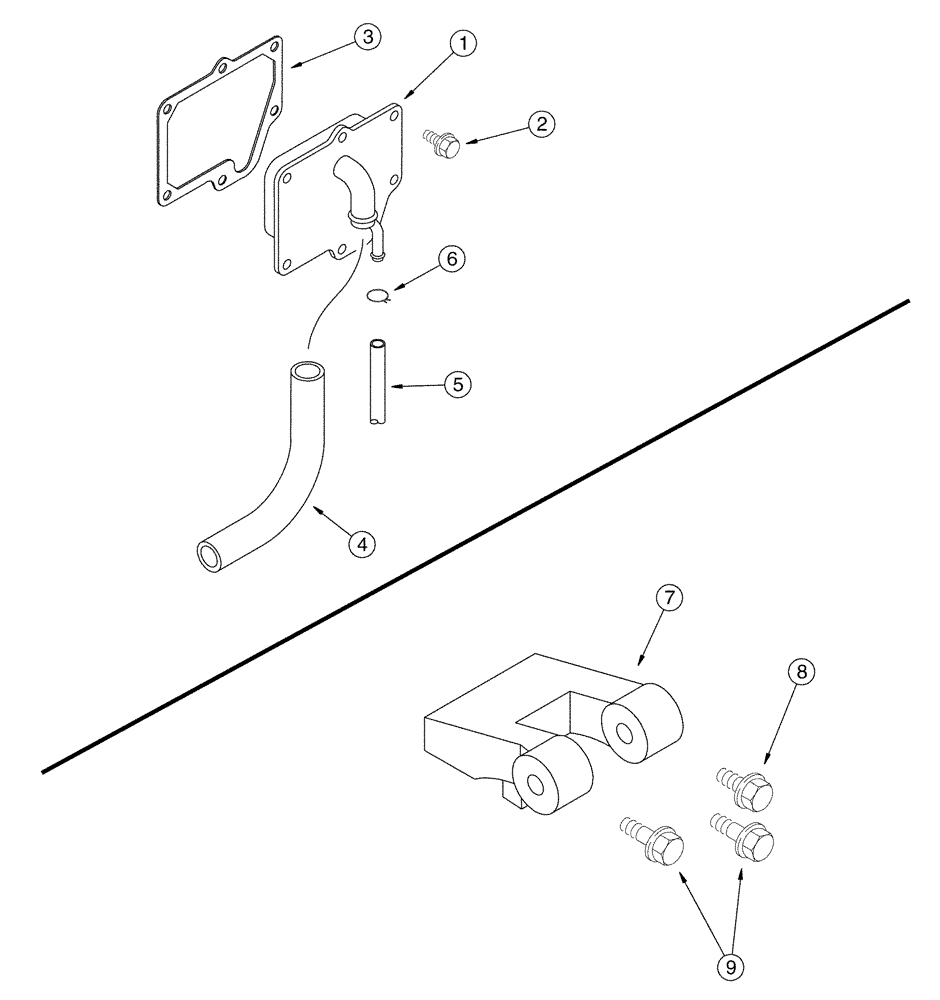 3
1
2
6
5
4
7
8
9