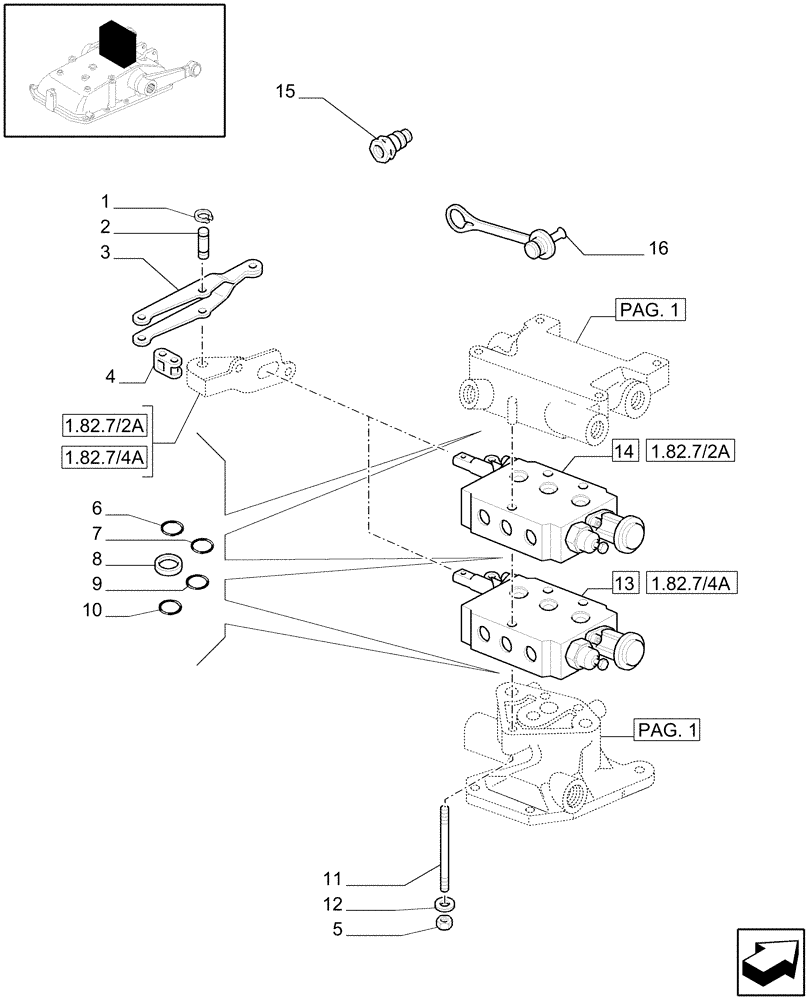 15
1
2
3
16
PAG. 1
4
1.82.7/2A
1.82.7/4A
14 1.82.7/2A
6
7
8
9
10
13 1.82.7/4A
PAG. 1
11
12
5