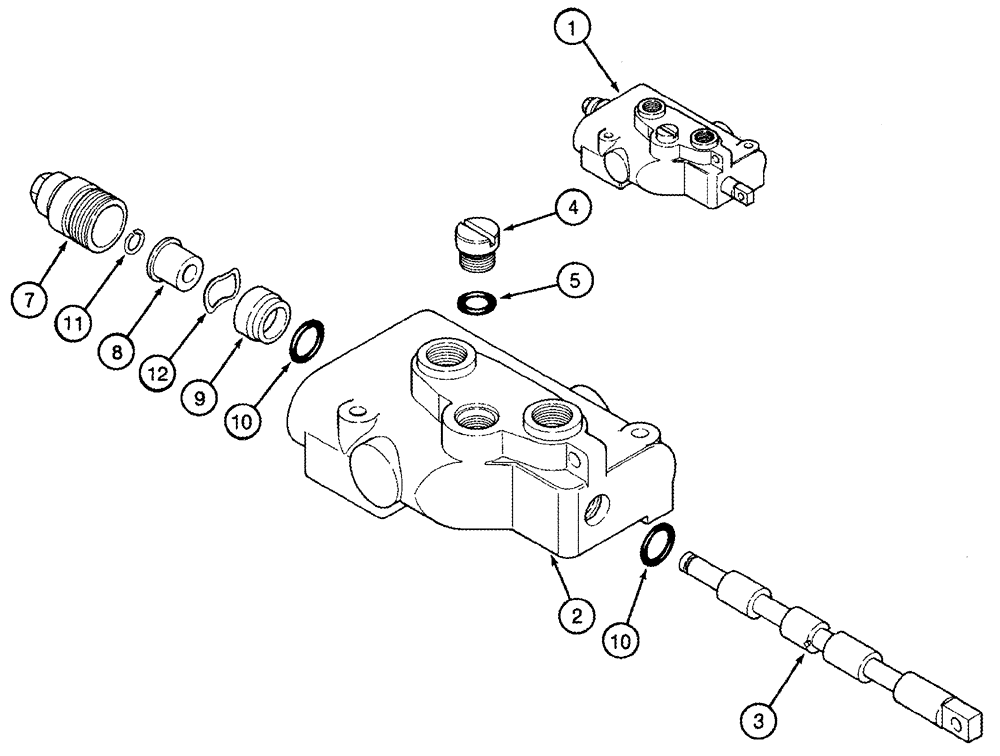 1
4
5
7
11
8
12
9
10
2
10
3