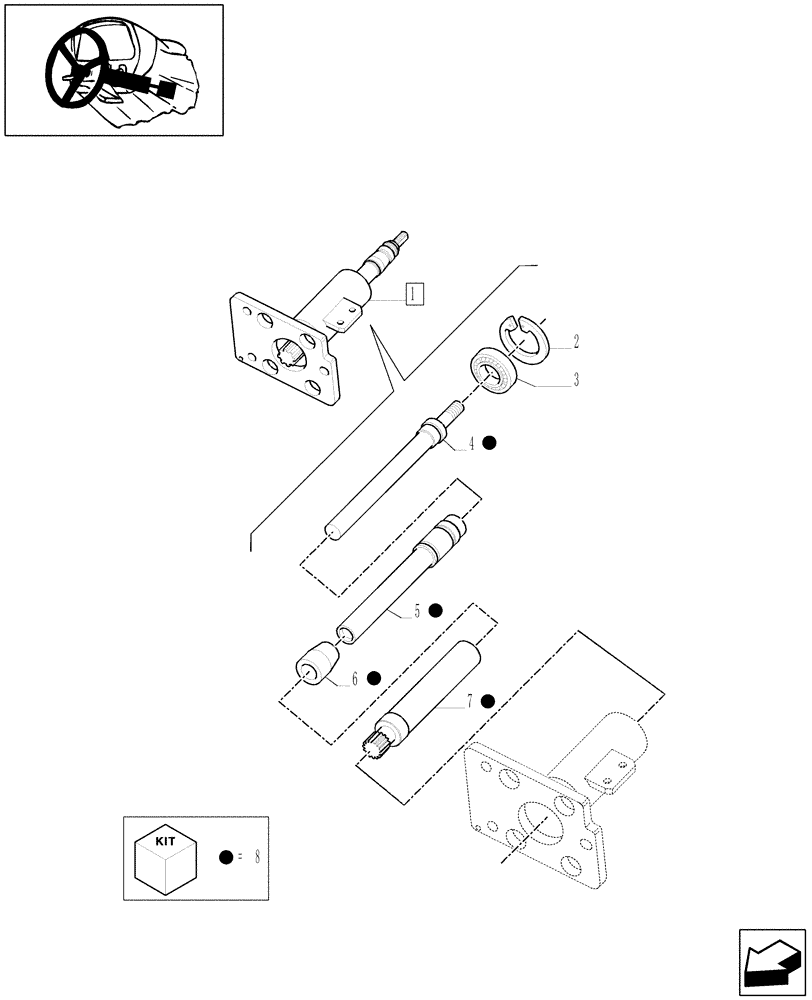 1
2
3
4
5
6
7
KIT
= 8