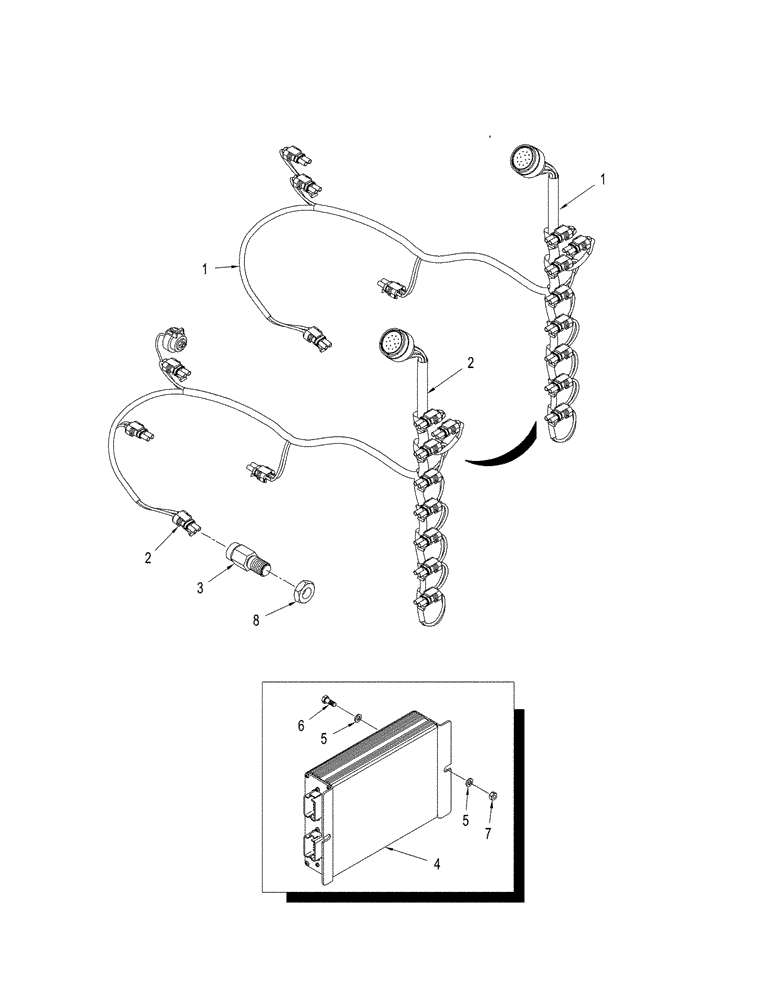 1
1
2
2
3
8
6
5
5
7
4