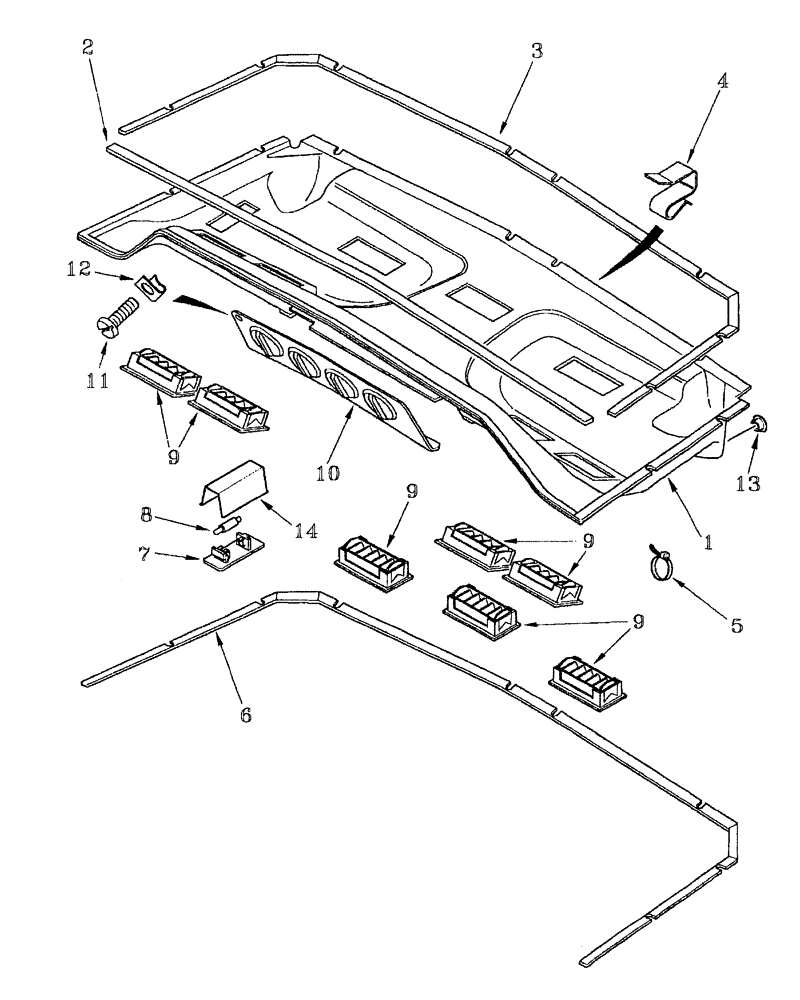 2
3
4
12
11
9
10
13
1
8
14
7
9
9
9
5
9
6