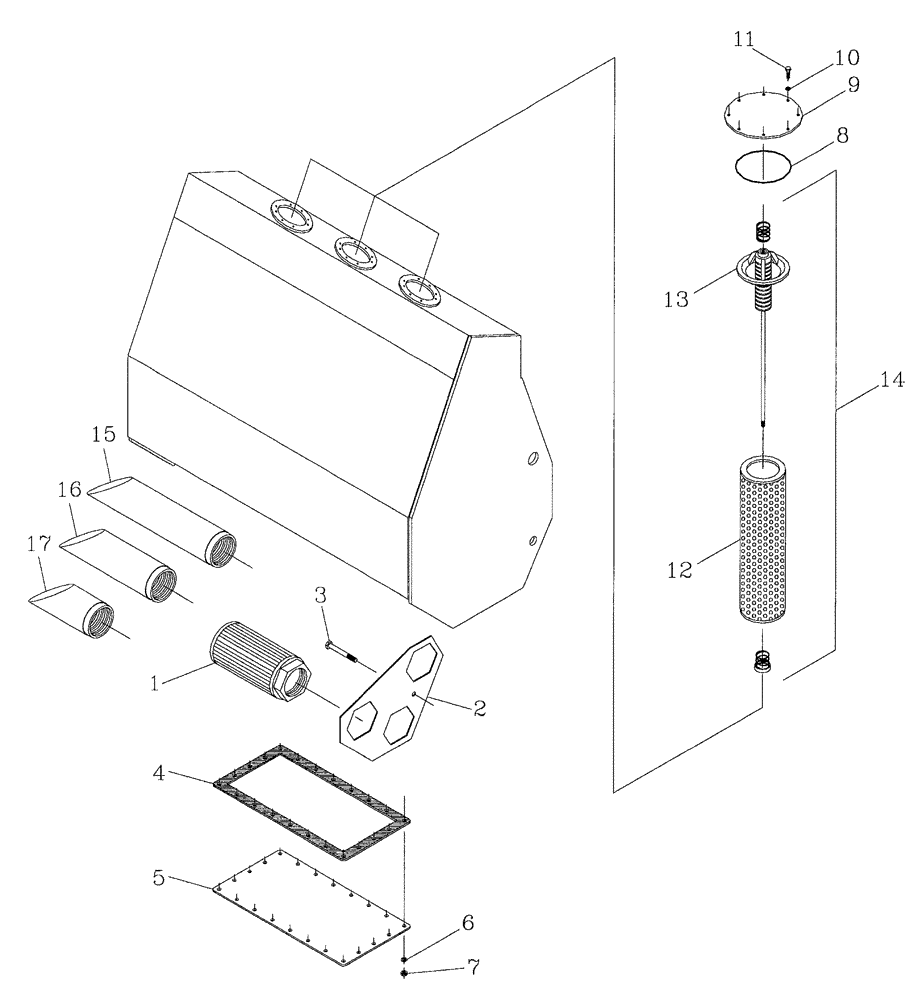 11
10
9
8
13
14
15
16
17
12
3
1
2
4
5
6
7