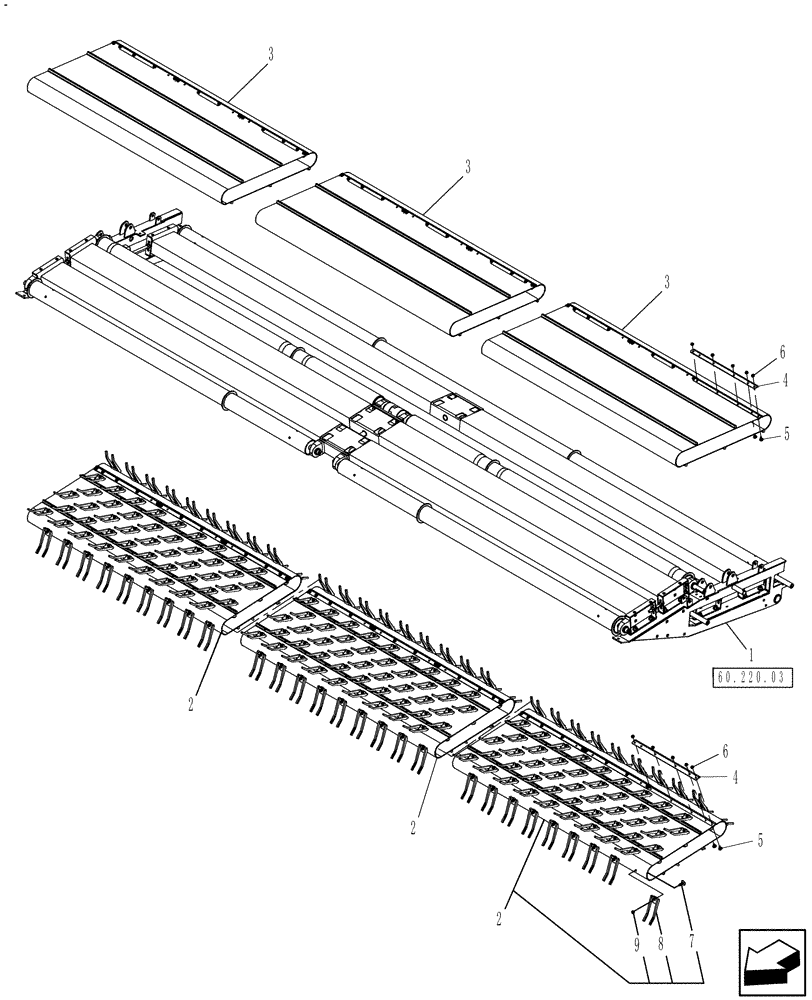 3
3
3
6
4
5
1
60.220.03
2
2
6
4
5
2
9
8
7