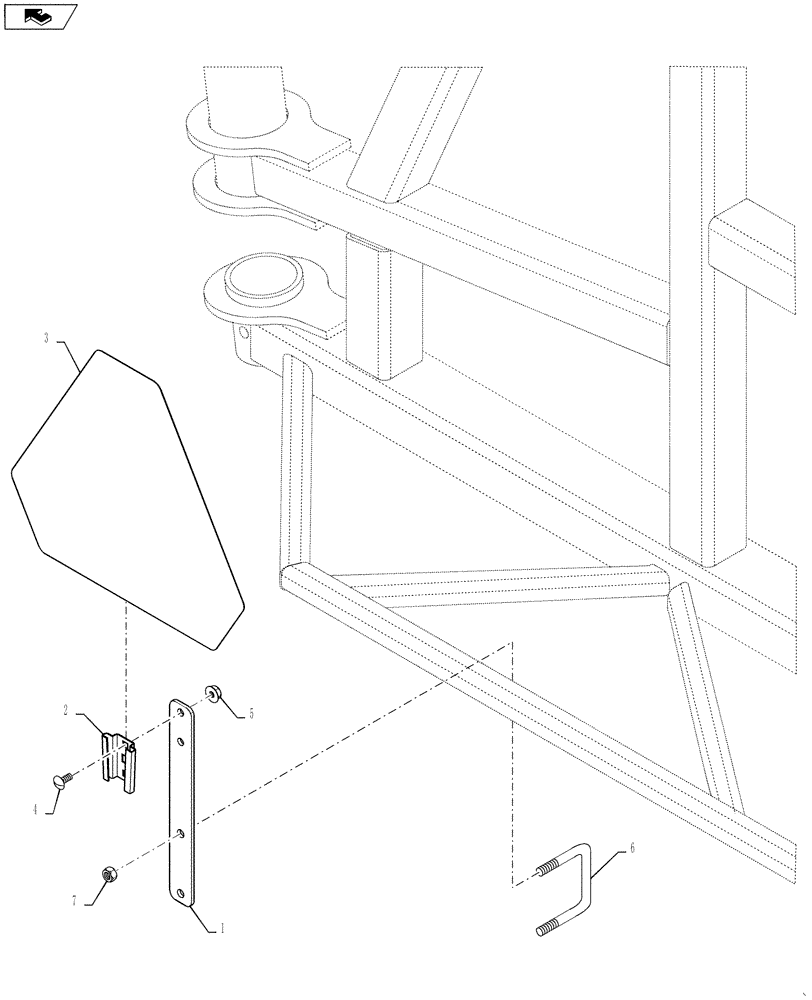 3
2
5
4
7
1
6