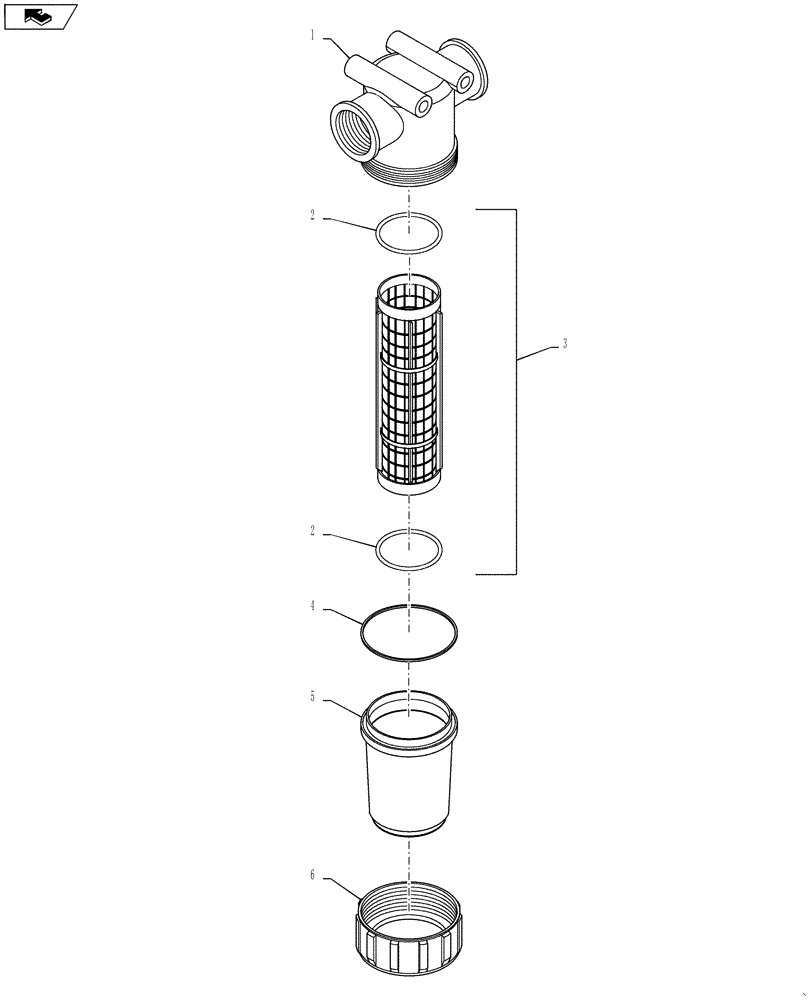 1
2
3
2
4
5
6