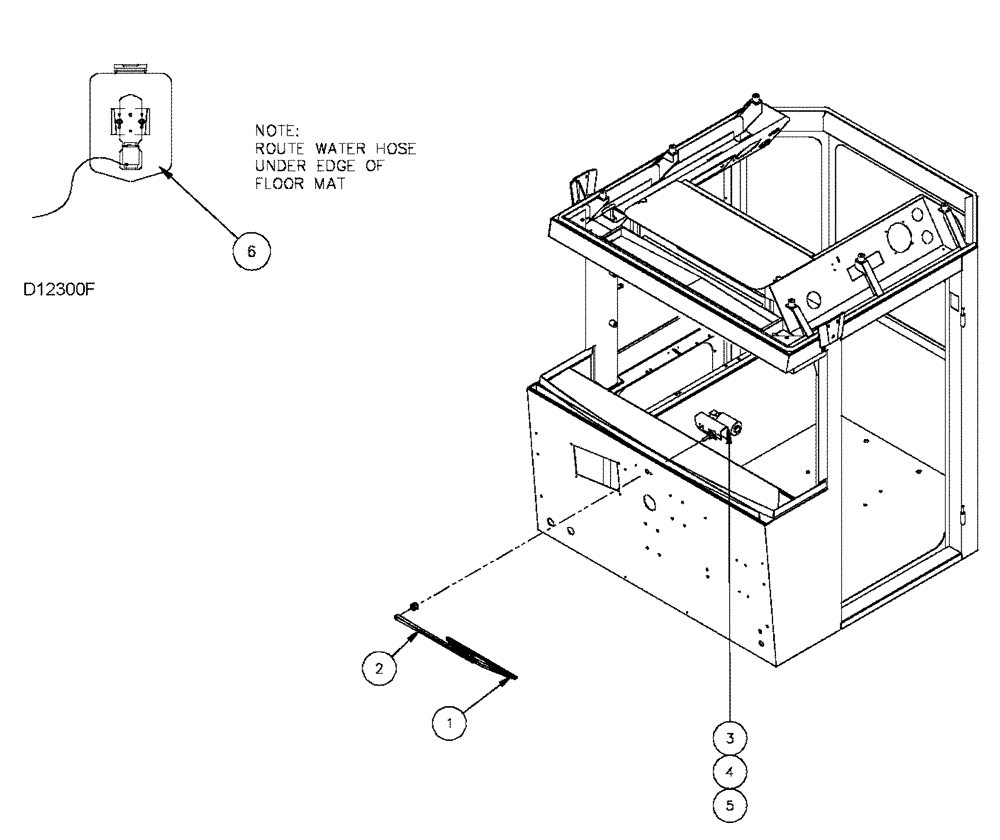 NOTE:
ROUTE WATER HOSE UNDER EDGE OF FLOOR MAT

6

D12300F

2

1

3

4

5