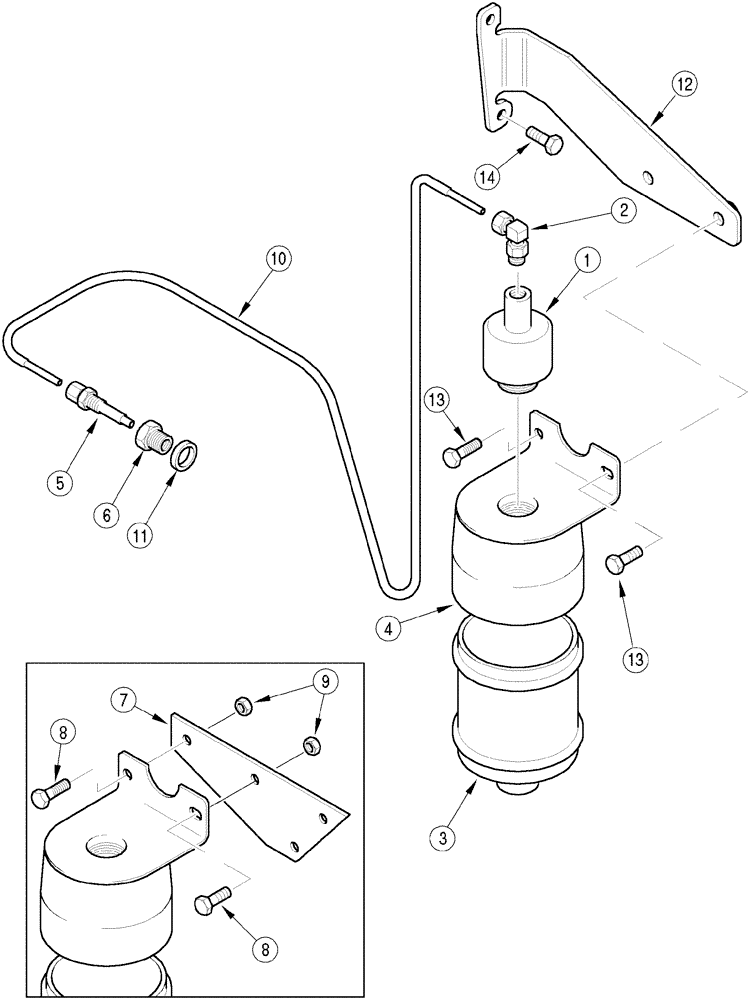 12
14
2
10
1
13
5
6
11
4
13
7
9
8
3
8