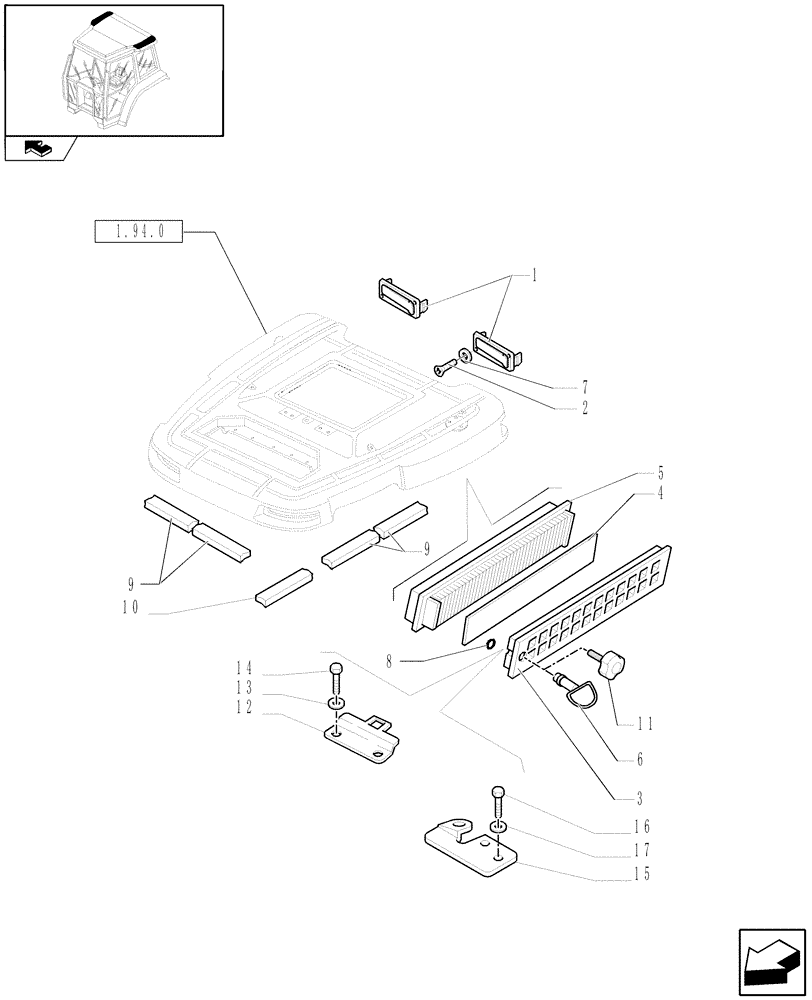 1.94.0
1
7
2
5
4
9
9
10
8
14
13
12
11
6
3
16
17
15