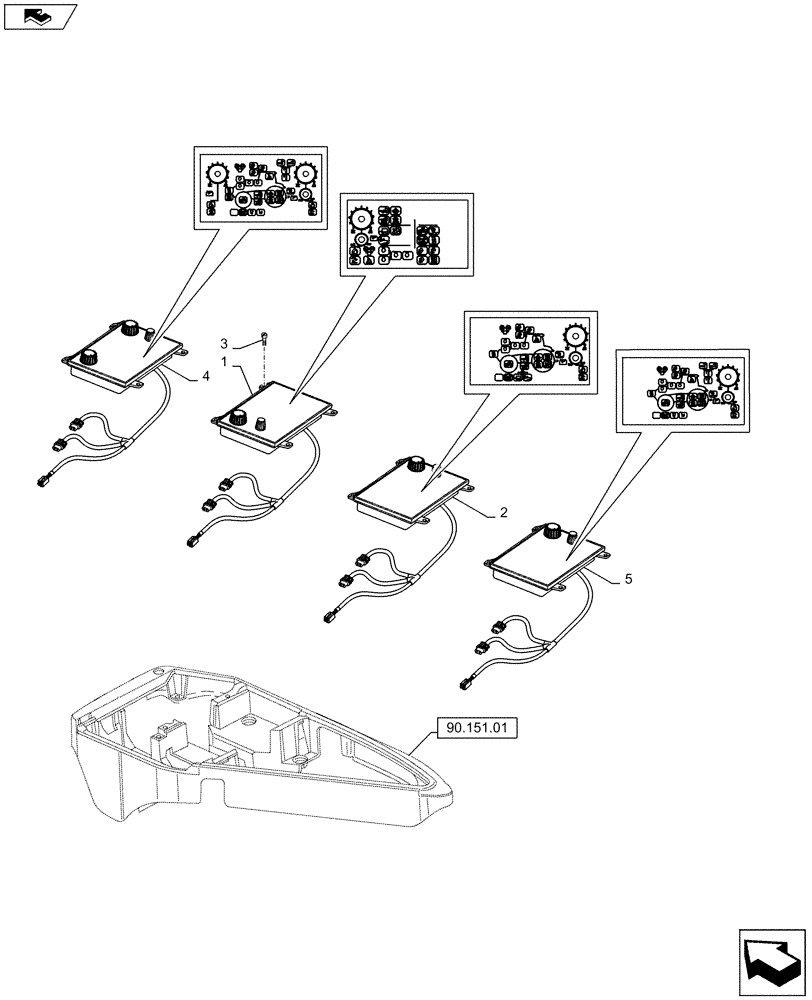 3
1
4
2
5
90.151.01