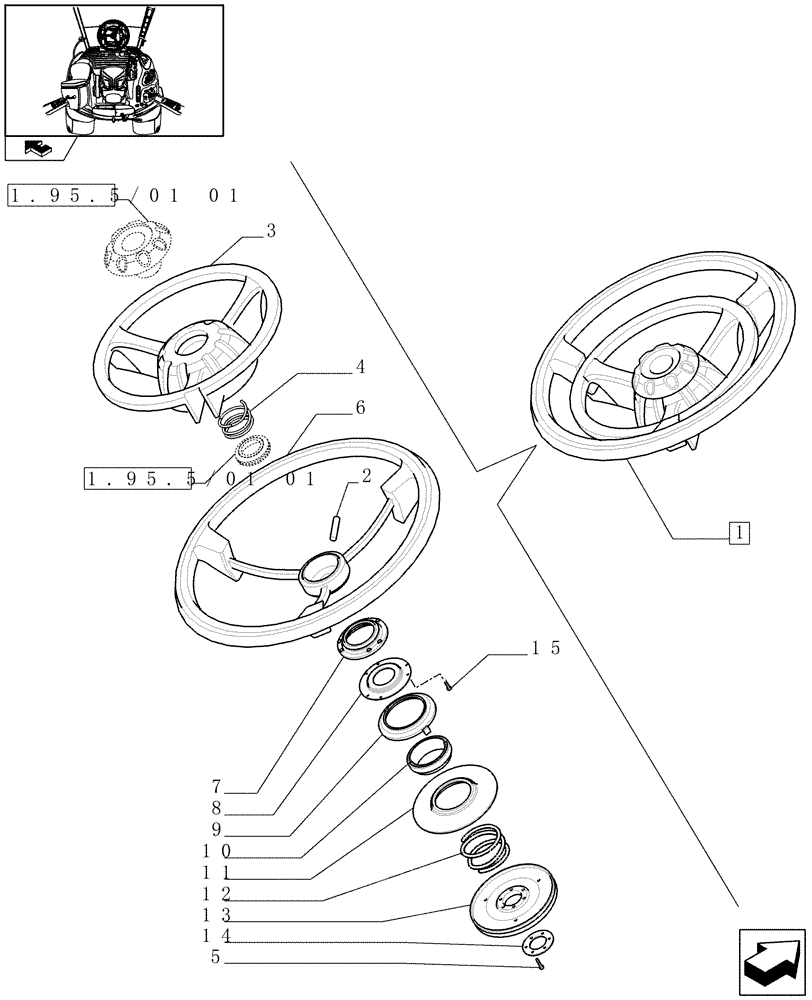 1.95.5/01 01
3
4
6
1.95.5/01 01
2
1
15
7
8
9
10
11
12
13
14
5